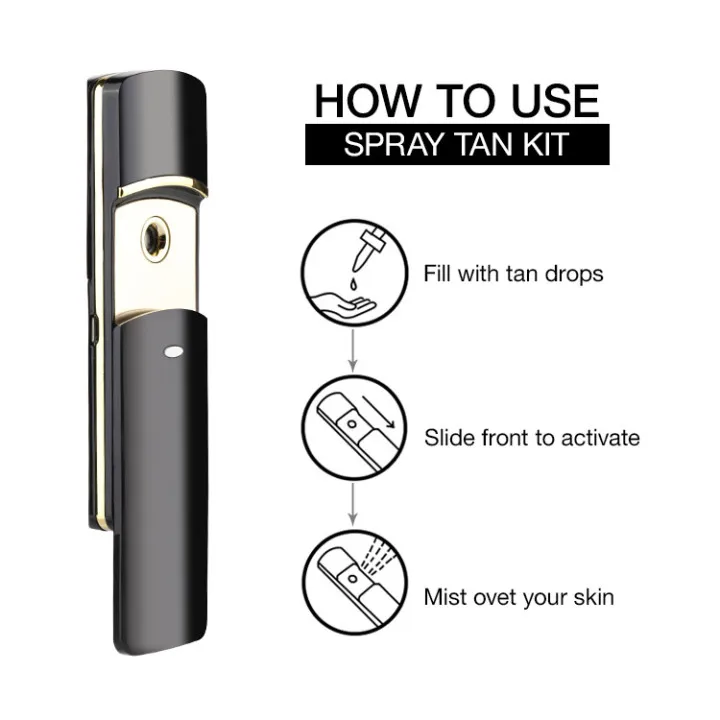 HOW TO USE
SPRAY TAN KIT

Fill with tan drops

Slide front to activate

Mist ovet your skin