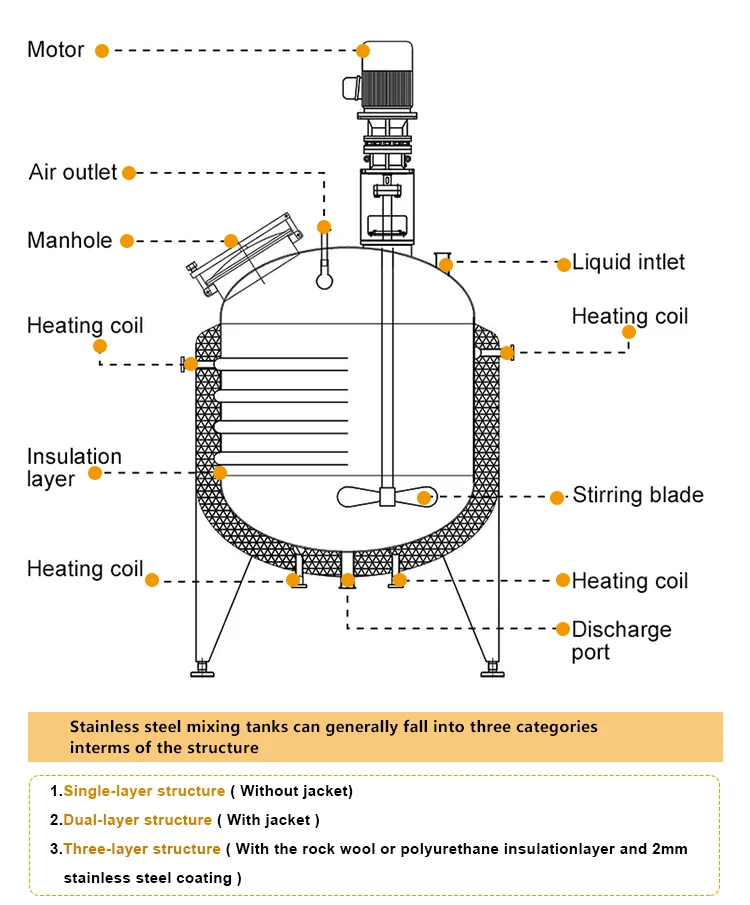 Motor

Air outlet

Manhole

Liquid intlet

Heating coil

Heating coil

Insulation layer

Stirring blade

Heating coil

Heating coil

Discharge port

Stainless steel mixing tanks can generally fall into three categories interms of the structure

1.Single-layer structure ( Without jacket)

2.Dual-layer structure ( With jacket )

3.Three-layer structure ( With the rock wool or polyurethane insulationlayer and 2mm stainless steel coating )