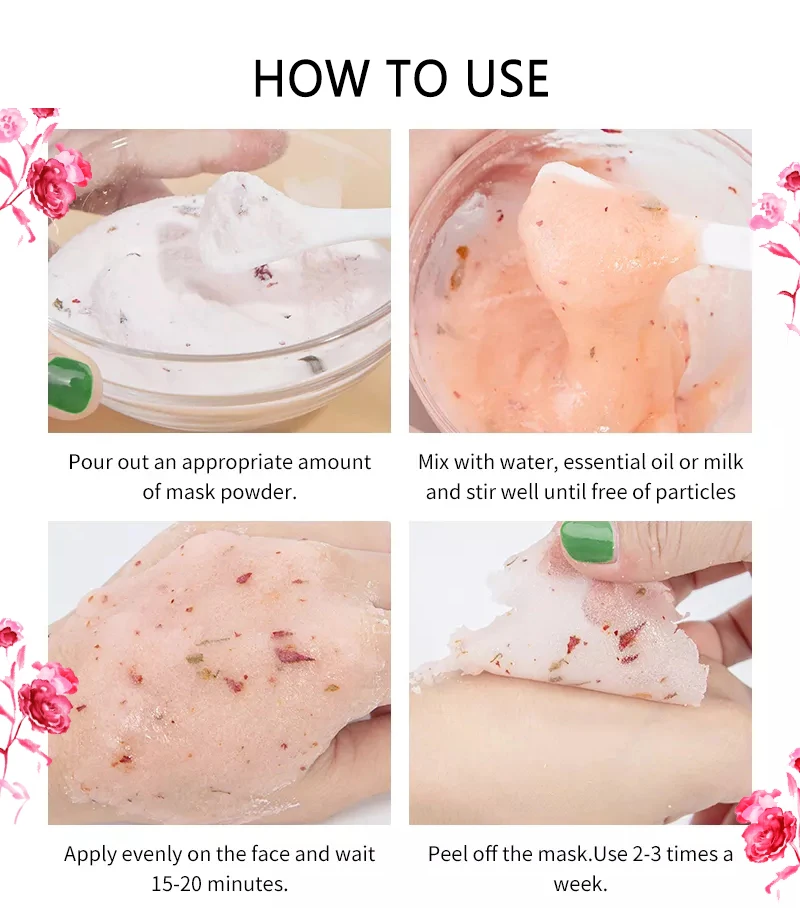 HOW TO USE

Pour out an appropriate amount of mask powder.

Mix with water, essential oil or milk and stir well until free of particles

Apply evenly on the face and wait 15-20 minutes.

Peel off the mask.Use 2-3 times a week.