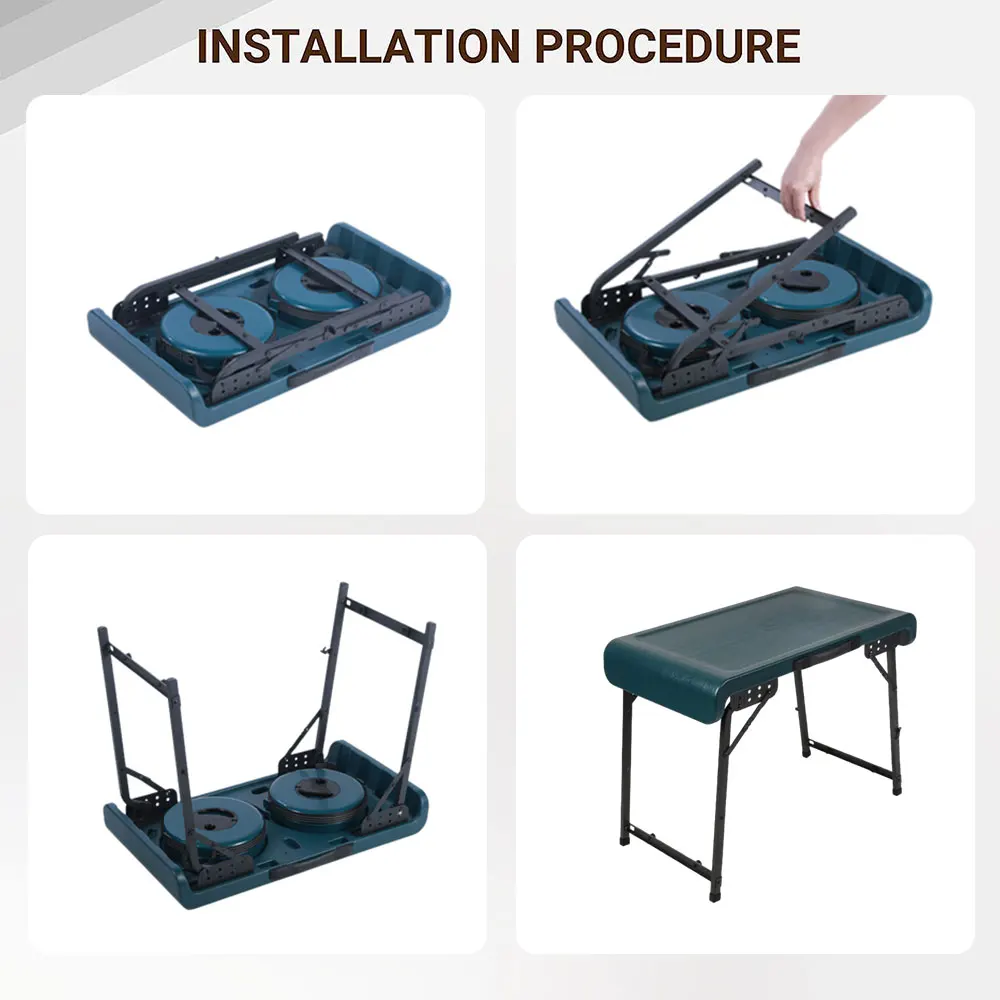 INSTALLATION PROCEDURE