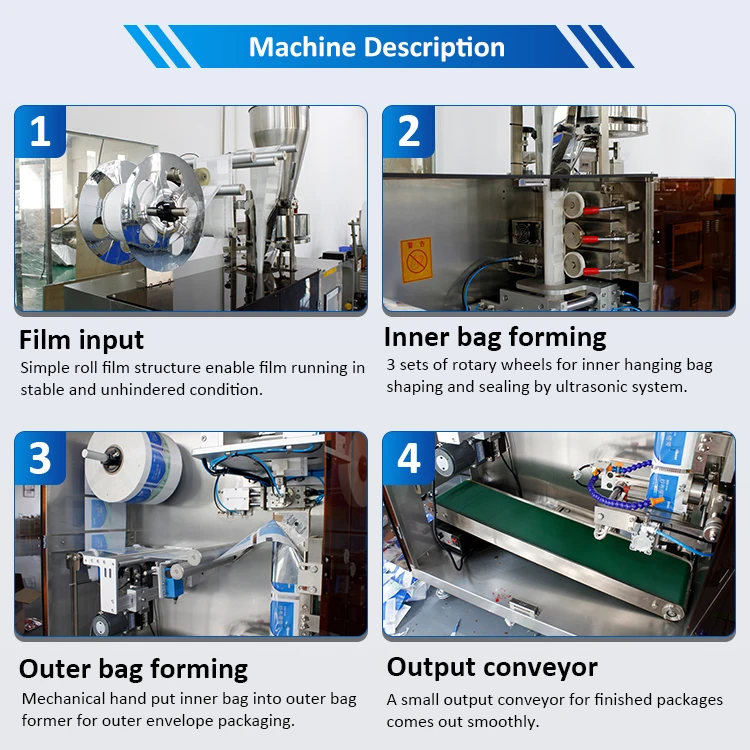 Machine Description

1

Film input
Simple roll film structure enable film running in stable and unhindered condition.

2

Inner bag forming
3 sets of rotary wheels for inner hanging bag shaping and sealing by ultrasonic system.

3

Outer bag forming
Mechanical hand put inner bag into outer bag former for outer envelope packaging.

4

Output conveyor
A small output conveyor for finished packages comes out smoothly.