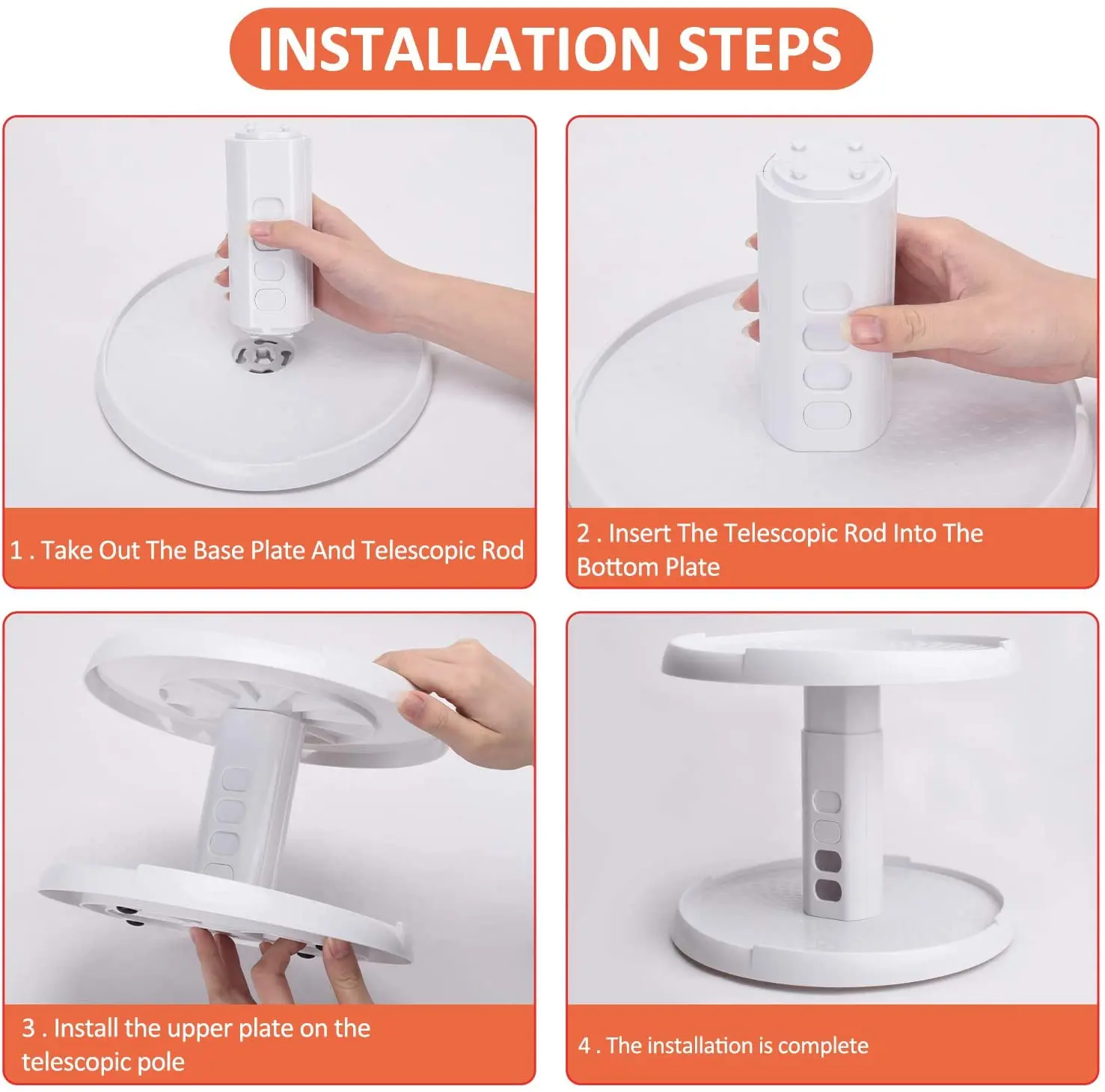 INSTALLATION STEPS

1 . Take Out The Base Plate And Telescopic Rod

2 . Insert The Telescopic Rod Into The Bottom Plate

3 . Install the upper plate on the telescopic pole

4 . The installation is complete