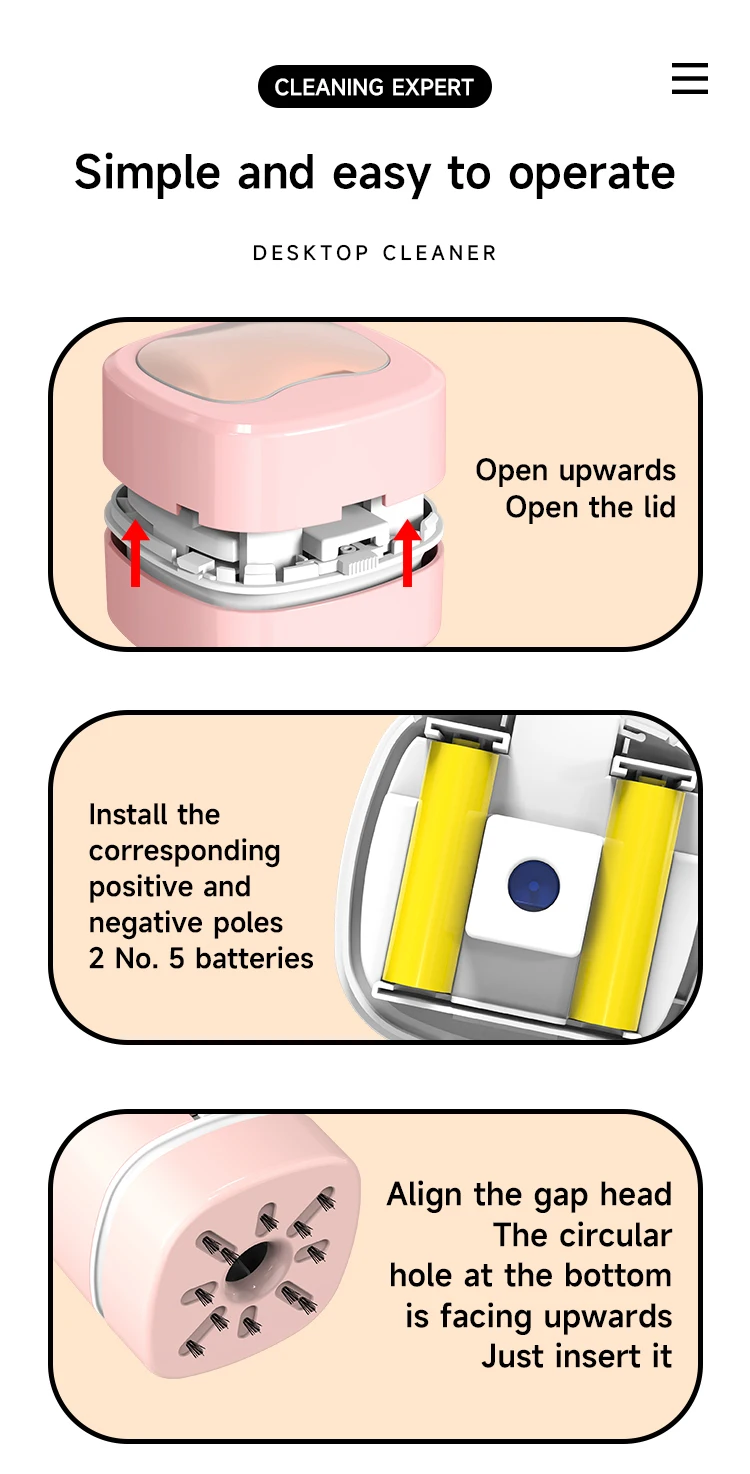 CLEANING EXPERT

Simple and easy to operate

DESKTOP CLEANER

Open upwards
Open the lid

Install the corresponding positive and negative poles
2 No. 5 batteries

Align the gap head
The circular hole at the bottom is facing upwards
Just insert it