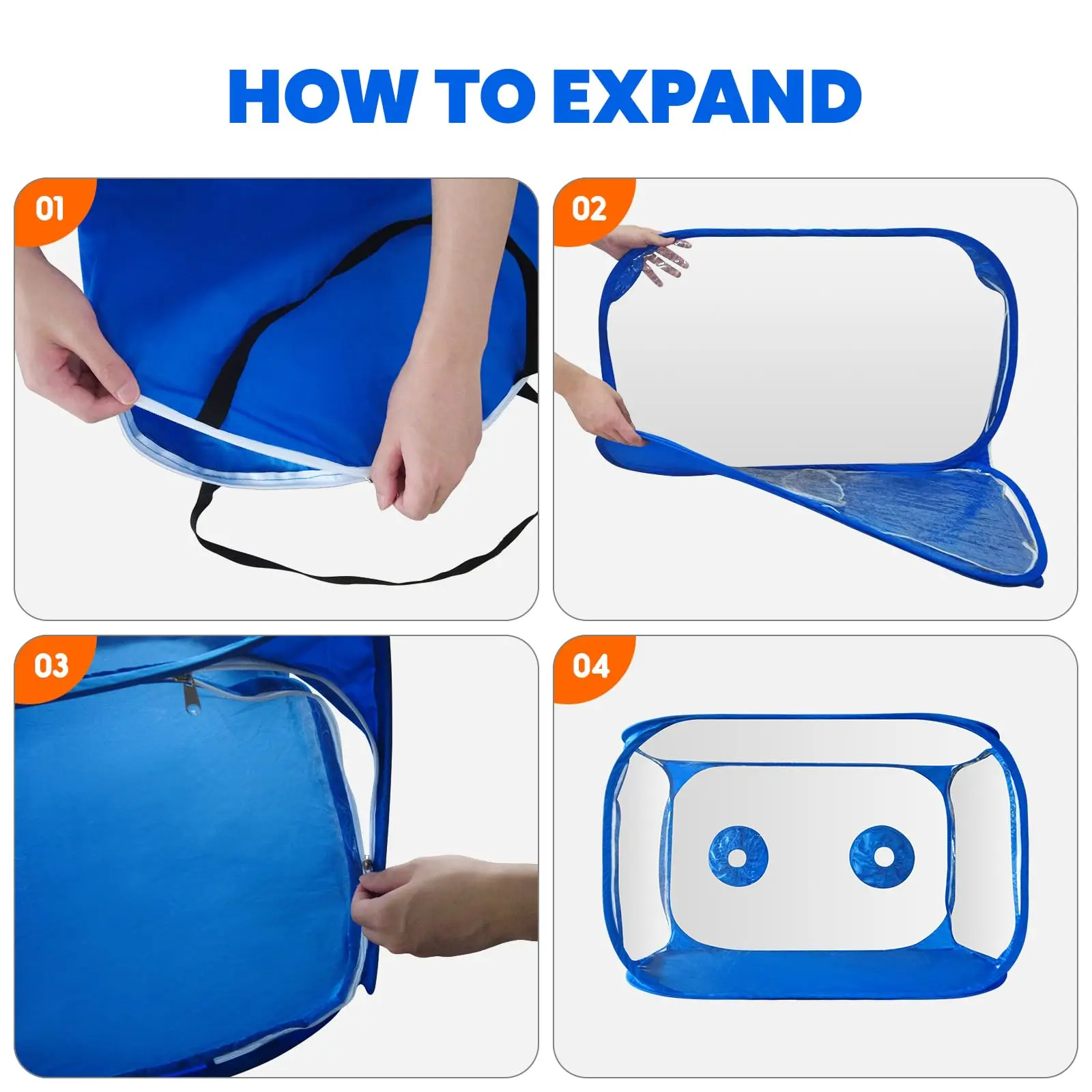 HOW TO EXPAND

01

02

03

04