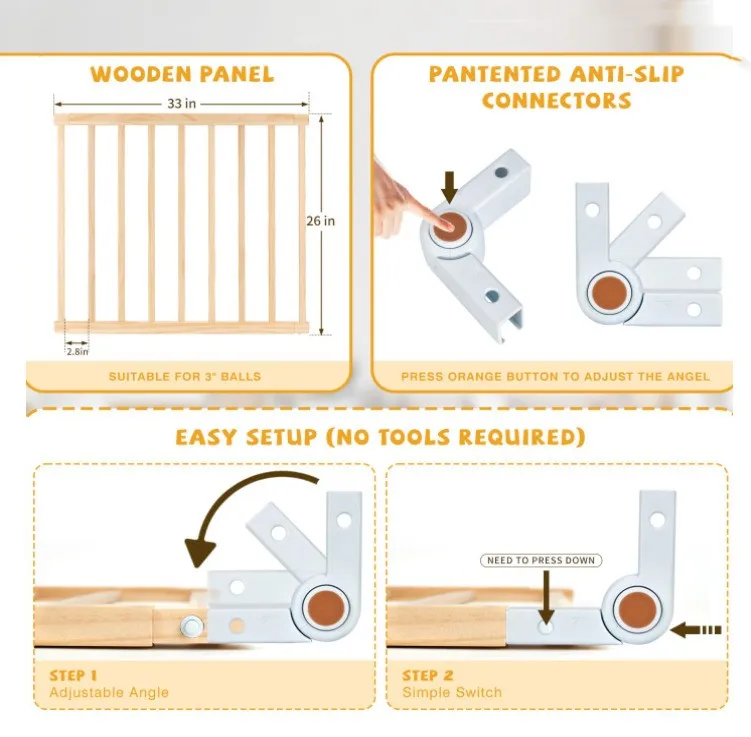 WOODEN PANEL

33 in

26 in

2.8in

SUITABLE FOR 3" BALLS

PANTENTED ANTI-SLIP CONNECTORS

PRESS ORANGE BUTTON TO ADJUST THE ANGEL

EASY SETUP (NO TOOLS REQUIRED)

STEP 1
Adjustable Angle

NEED TO PRESS DOWN

STEP 2
Simple Switch