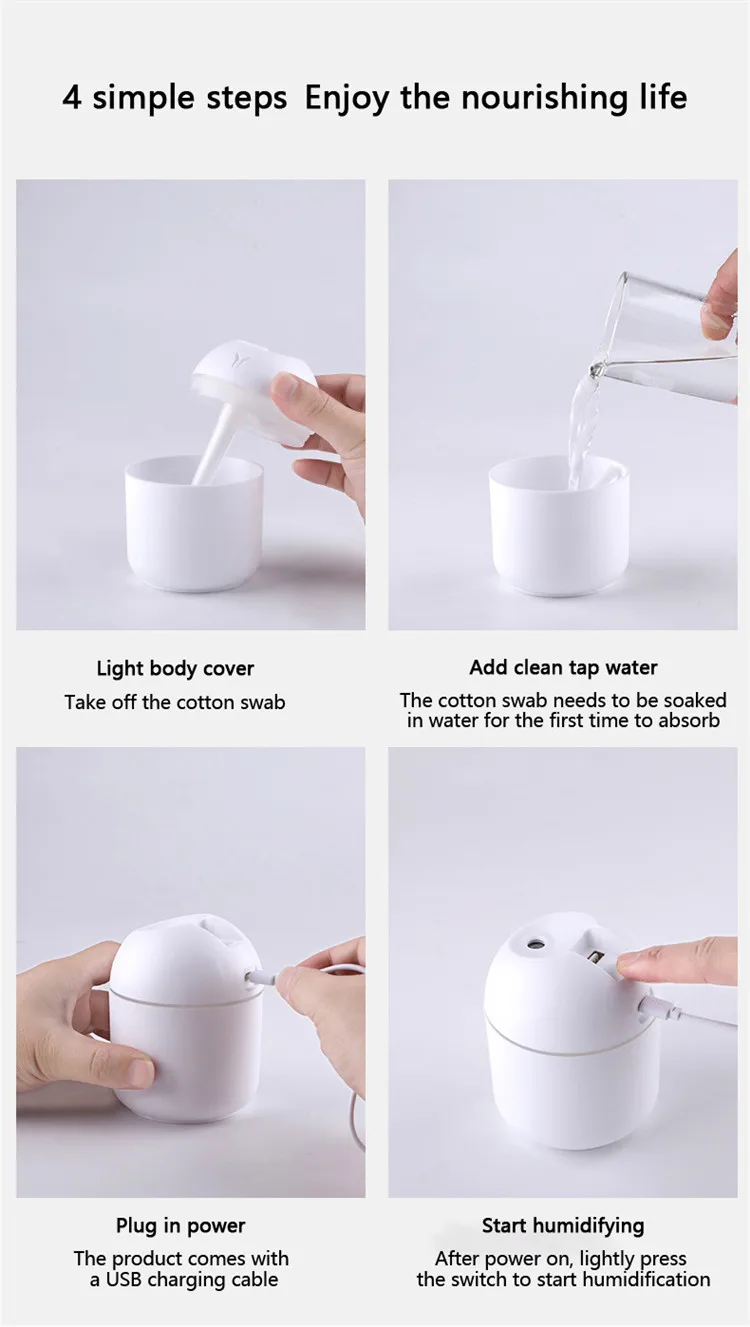 4 simple steps  Enjoy the nourishing life

Light body cover
Take off the cotton swab

Add clean tap water
The cotton swab needs to be soaked in water for the first time to absorb

Plug in power
The product comes with a USB charging cable

Start humidifying
After power on, lightly press the switch to start humidification