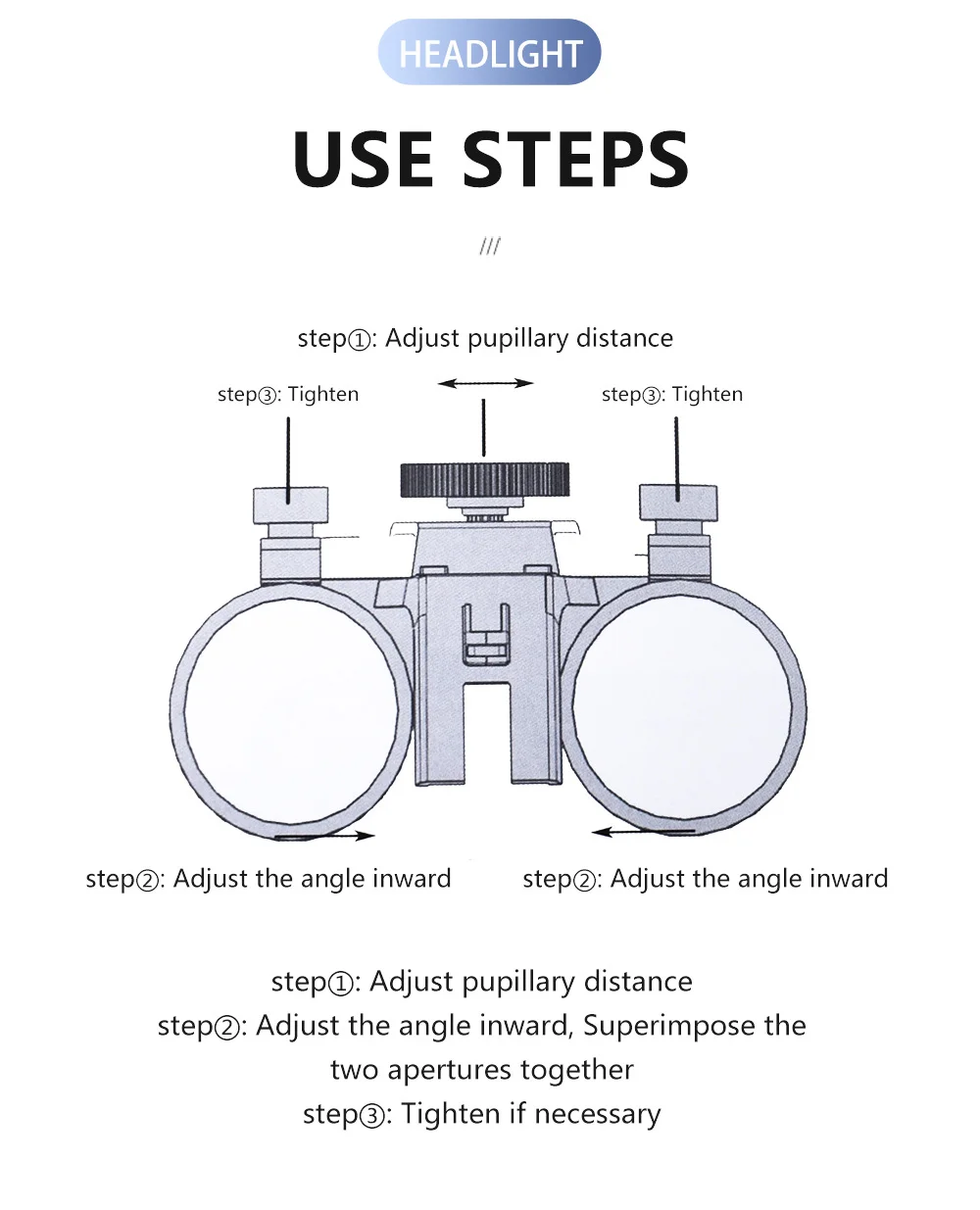 HEADLIGHT

USE STEPS

///

step①: Adjust pupillary distance

step③: Tighten

step③: Tighten

step②: Adjust the angle inward

step②: Adjust the angle inward

step①: Adjust pupillary distance
step②: Adjust the angle inward, Superimpose the two apertures together
step③: Tighten if necessary