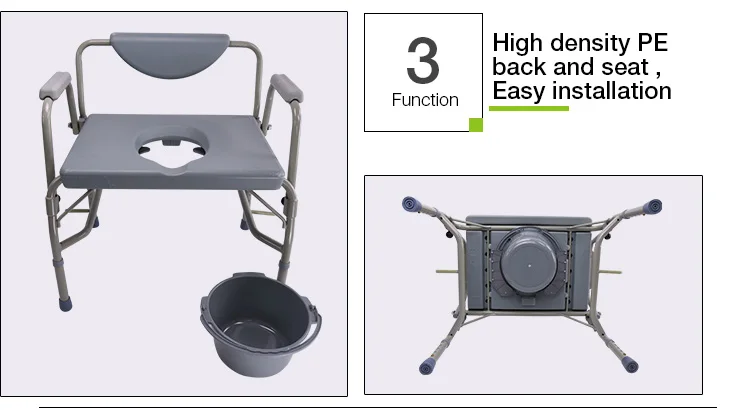 3
Function

High density PE back and seat , Easy installation