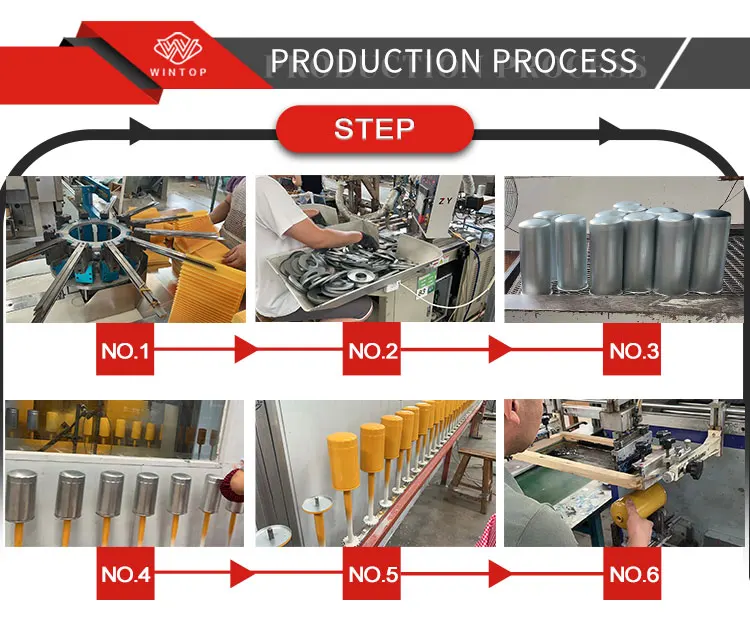 WINTOP

PRODUCTION PROCESS

STEP

ZY

NO.1

NO.2

NO.3

NO.4

NO.5

NO.6