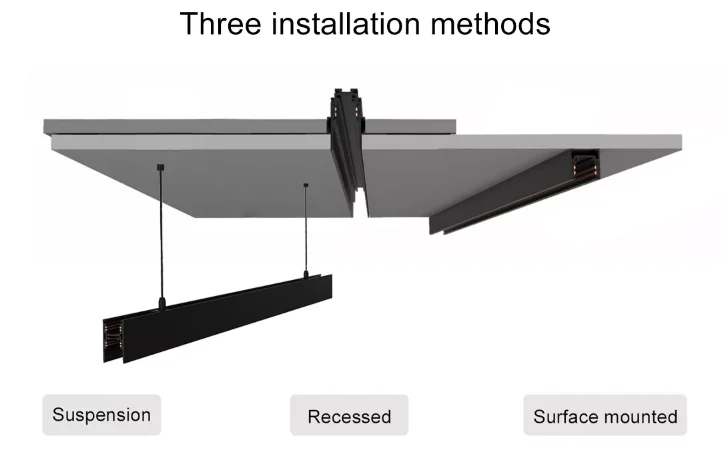 Three installation methods

Suspension

Recessed

Surface mounted