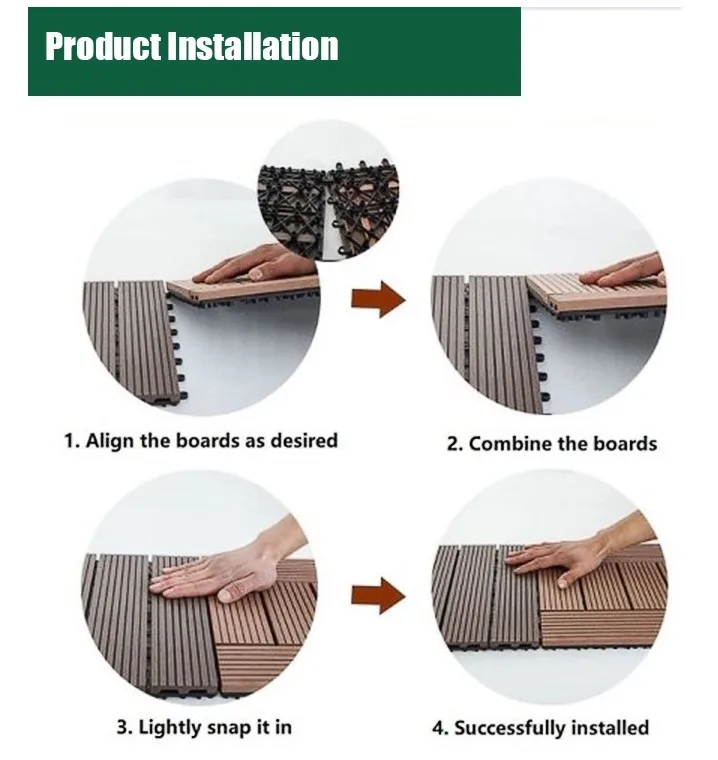 Product Installation

1. Align the boards as desired

2. Combine the boards

3. Lightly snap it in

4. Successfully installed