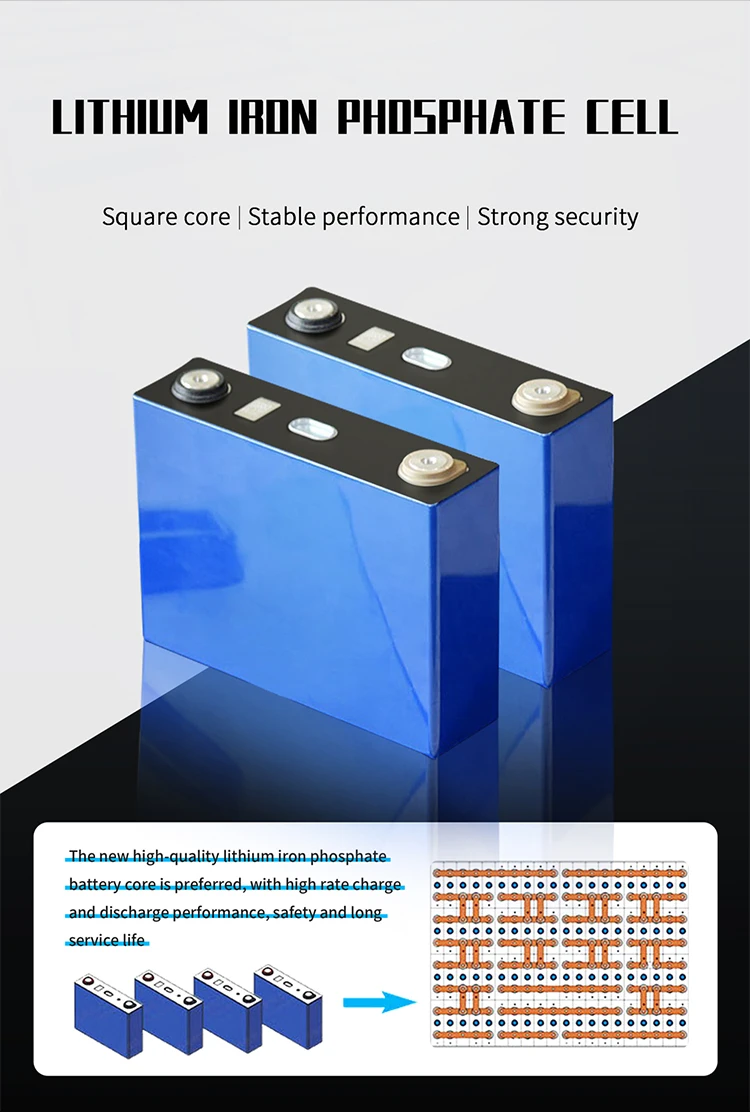 LITHIUM IRON PHOSPHATE CELL

Square core | Stable performance | Strong security

The new high-quality lithium iron phosphate battery core is preferred, with high rate charge and discharge performance, safety and long service life