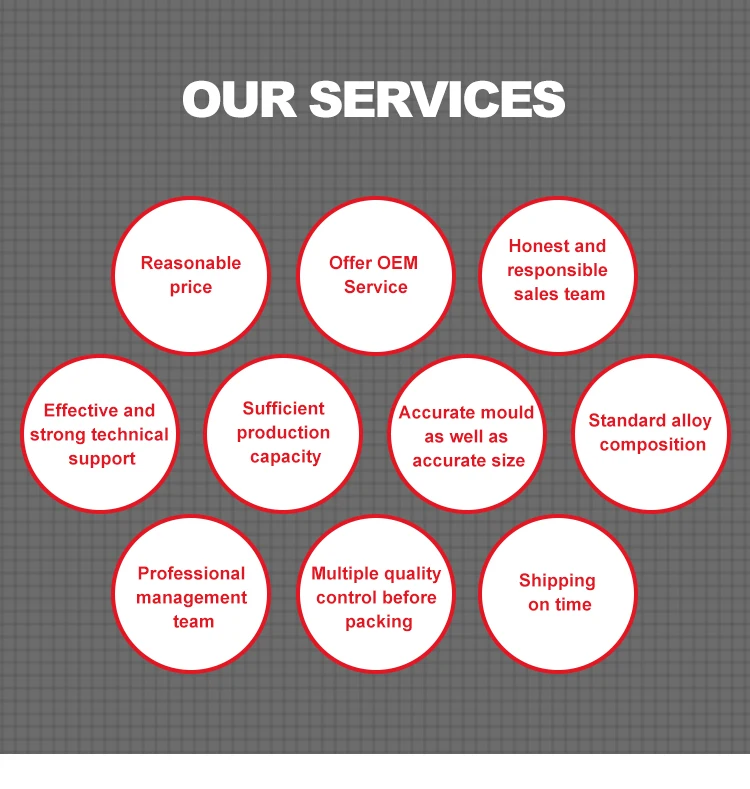 OUR SERVICES

Reasonable price

Offer OEM Service

Honest and responsible sales team

Effective and strong technical support

Sufficient production capacity

Accurate mould as well as accurate size

Standard alloy composition

Professional management team

Multiple quality control before packing

Shipping on time