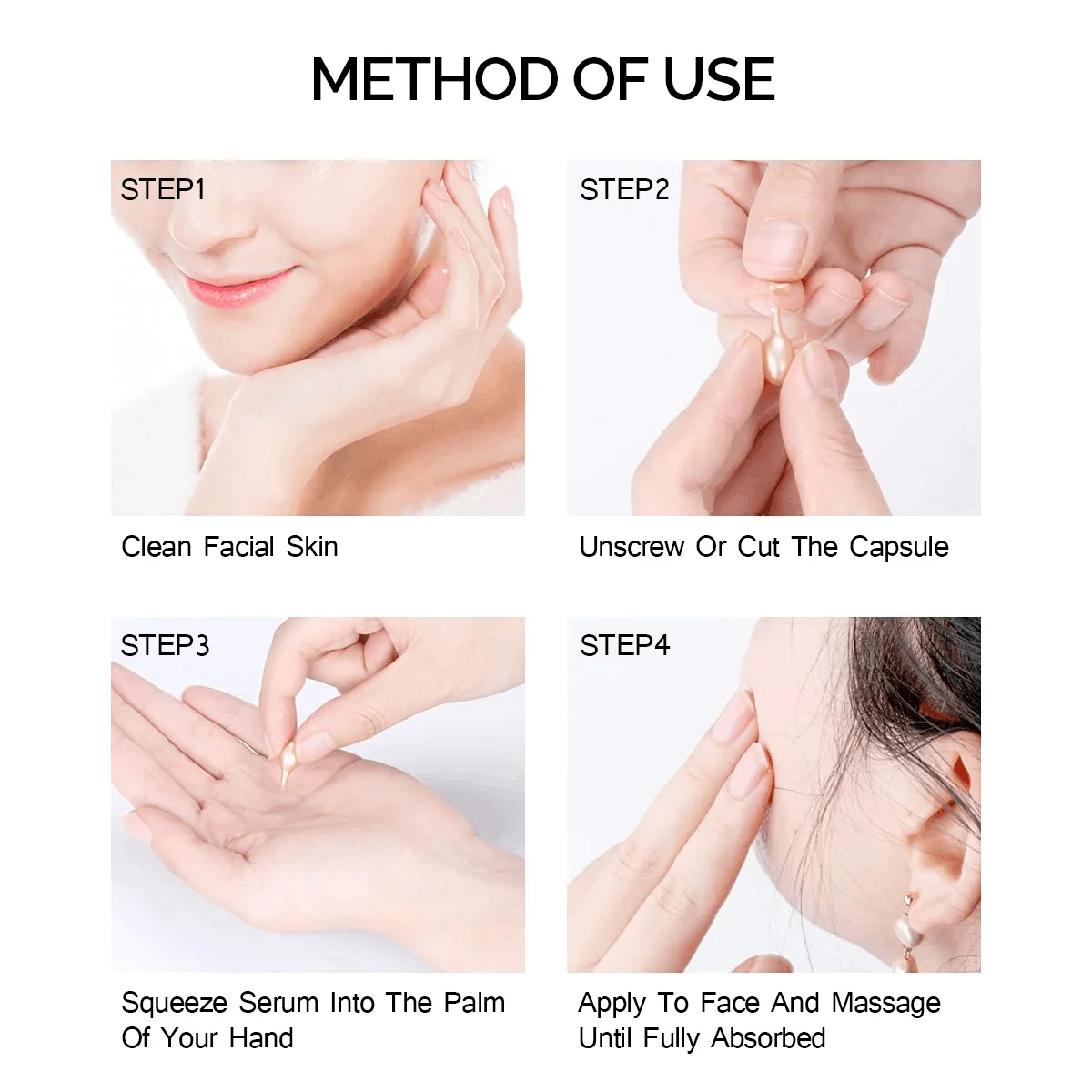 METHOD OF USE

STEP1

Clean Facial Skin

STEP2

Unscrew Or Cut The Capsule

STEP3

Squeeze Serum Into The Palm Of Your Hand

STEP4

Apply To Face And Massage Until Fully Absorbed