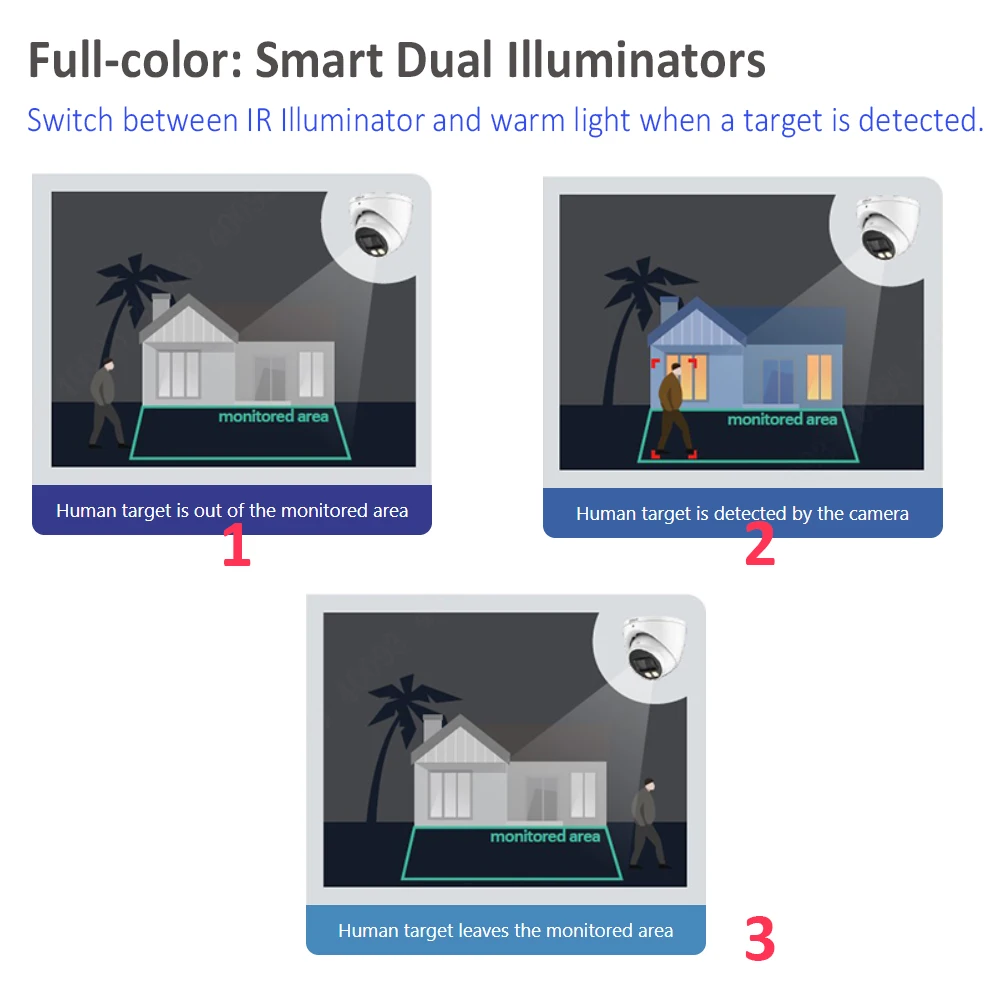 Full-color: Smart Dual Illuminators

Switch between IR Illuminator and warm light when a target is detected.

monitored area

Human target is out of the monitored area

1

monitored area

Human target is detected by the camera

2

monitored area

Human target leaves the monitored area

3