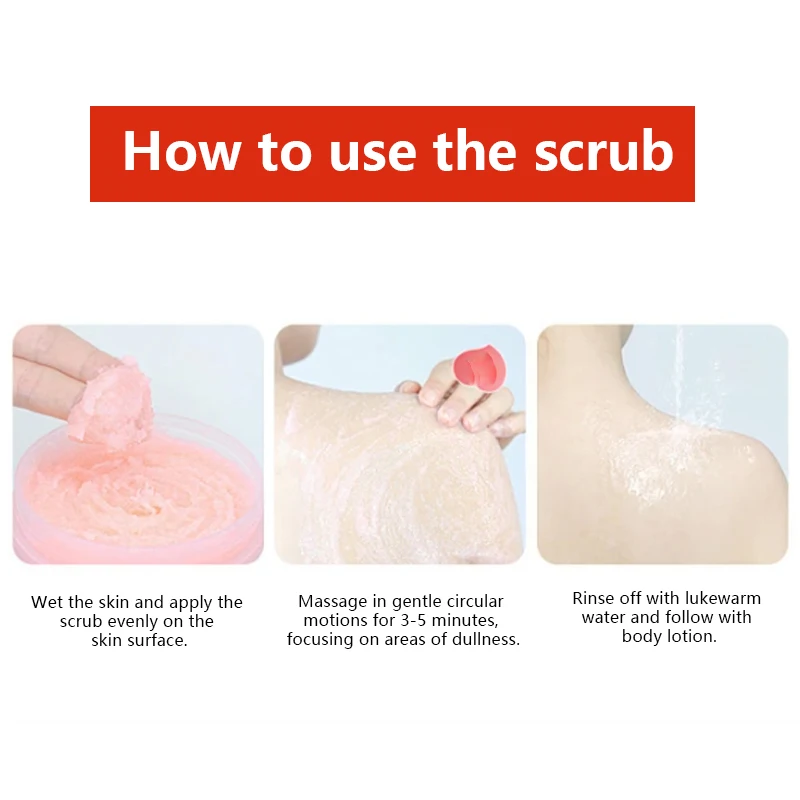 How to use the scrub

Wet the skin and apply the scrub evenly on the skin surface.

Massage in gentle circular motions for 3-5 minutes, focusing on areas of dullness.

Rinse off with lukewarm water and follow with body lotion.