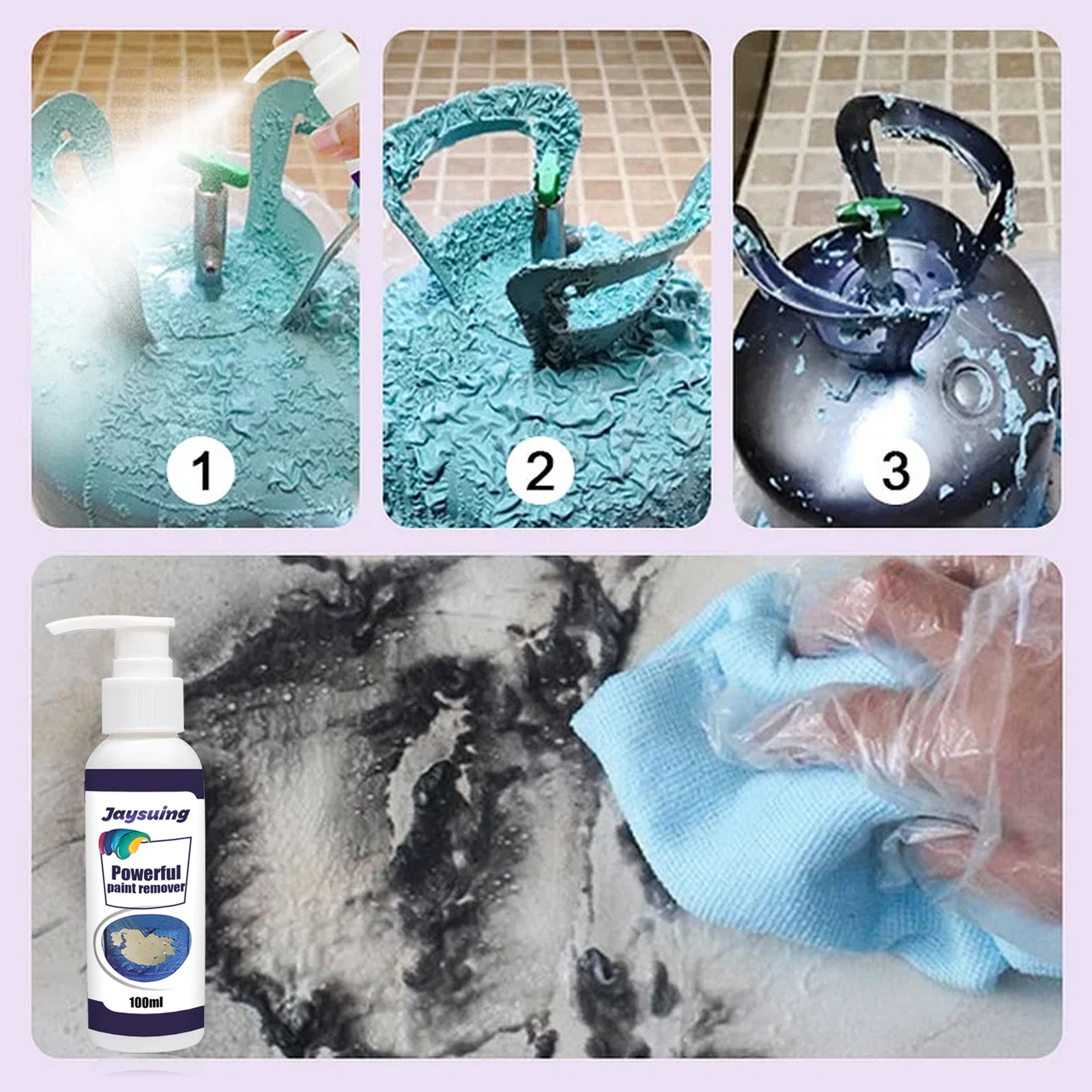 1

2

3

Jaysuing

Powerful
paint remover

100ml