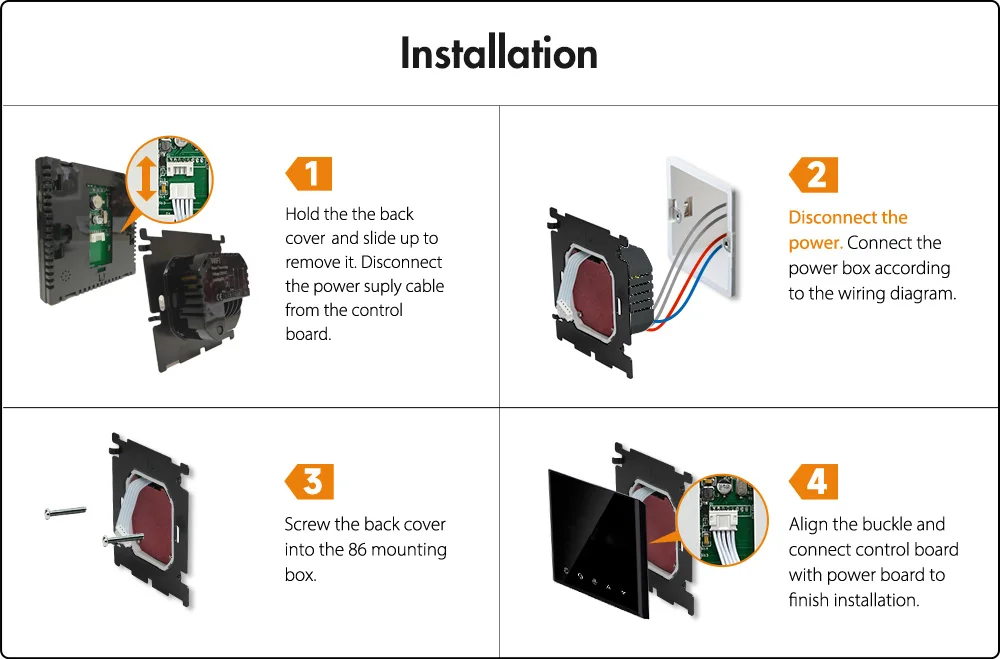 Installation

1

Hold the the back cover and slide up to remove it. Disconnect the power suply cable from the control board.

2

Disconnect the power. Connect the power box according to the wiring diagram.

3

Screw the back cover into the 86 mounting box.

4

Align the buckle and connect control board with power board to finish installation.