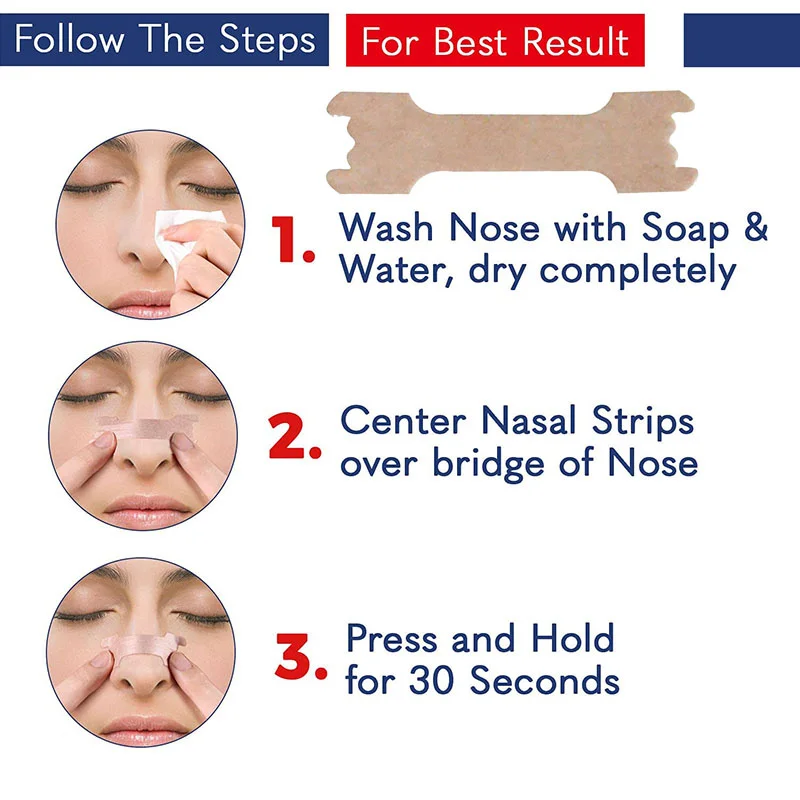 Follow The Steps

For Best Result

1. Wash Nose with Soap & Water, dry completely

2. Center Nasal Strips over bridge of Nose

3. Press and Hold for 30 Seconds