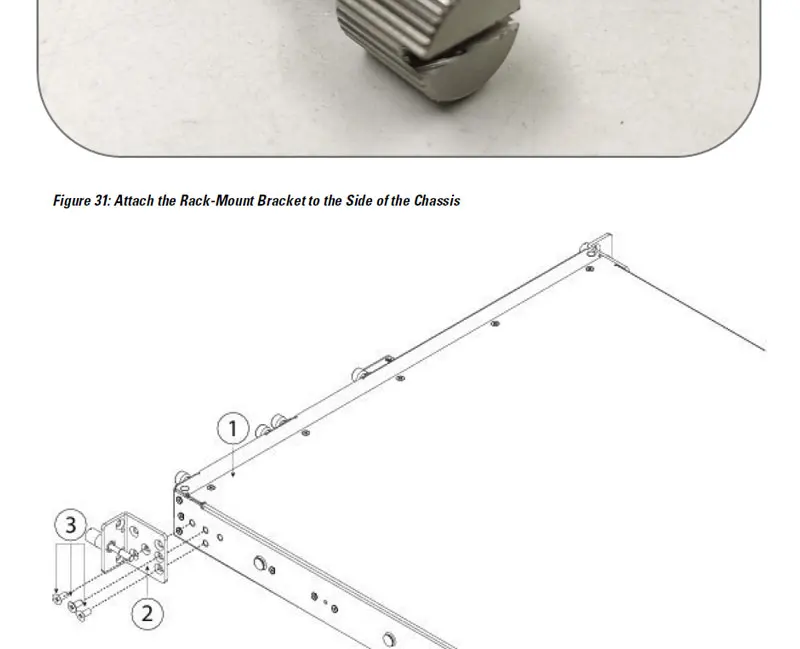 Figure 31: Attach the Rack-Mount Bracket to the Side of the Chassis

1

3

2