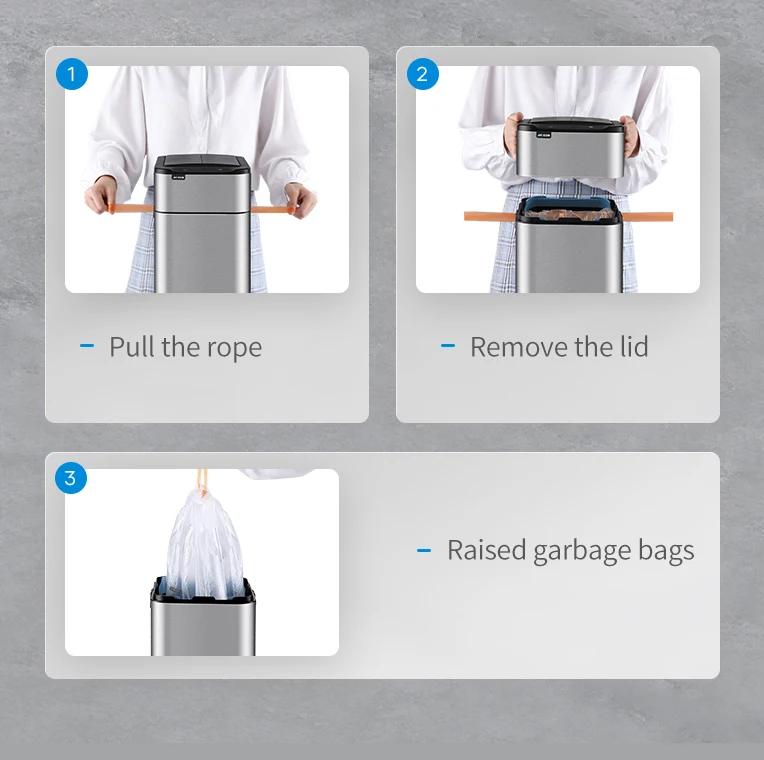 1

- Pull the rope

2

- Remove the lid

3

- Raised garbage bags