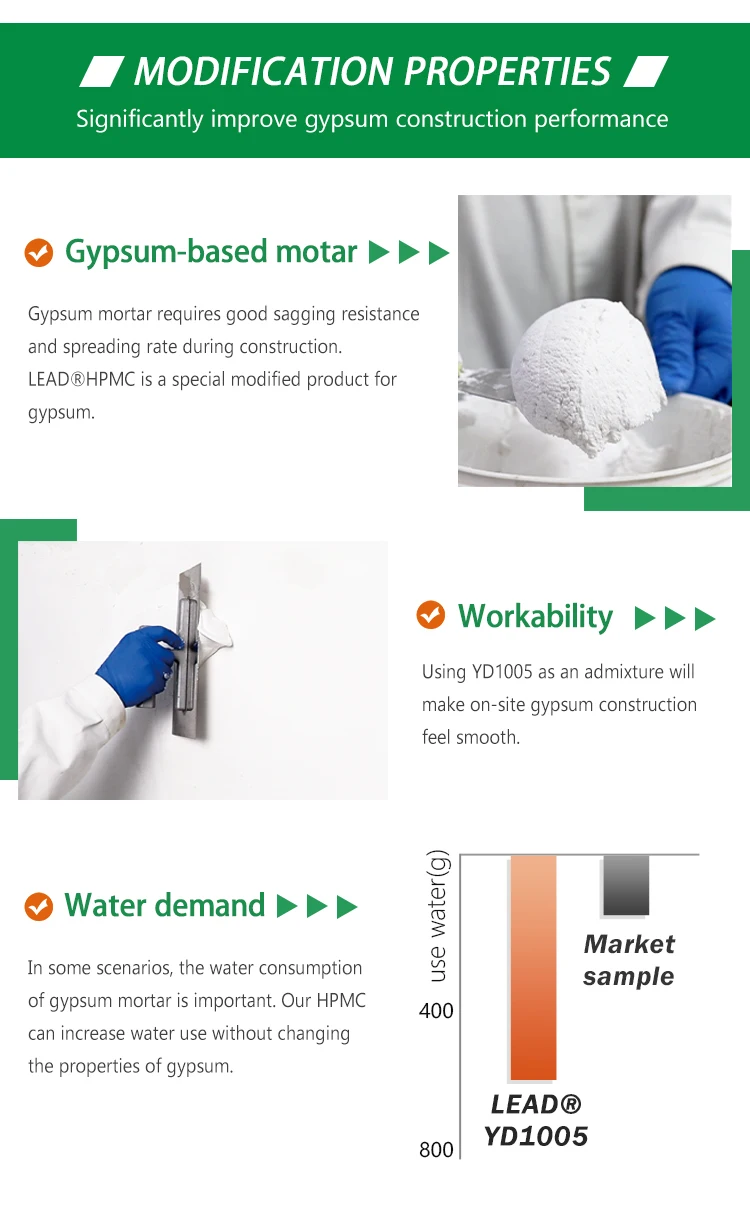 MODIFICATION PROPERTIES

Significantly improve gypsum construction performance

Gypsum-based motar

Gypsum mortar requires good sagging resistance and spreading rate during construction. LEAD®HPMC is a special modified product for gypsum.

Workability

Using YD1005 as an admixture will make on-site gypsum construction feel smooth.

Water demand

In some scenarios, the water consumption of gypsum mortar is important. Our HPMC can increase water use without changing the properties of gypsum.

use water(g)

Market sample

400

LEAD® YD1005

800