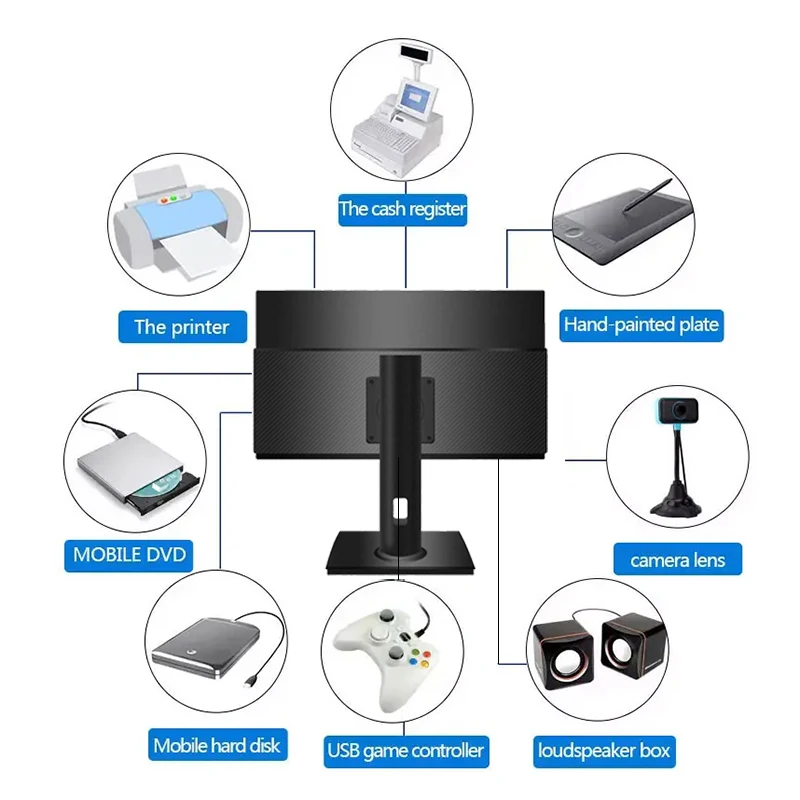 The cash register

The printer

Hand-painted plate

MOBILE DVD

camera lens

Mobile hard disk

USB game controller

loudspeaker box