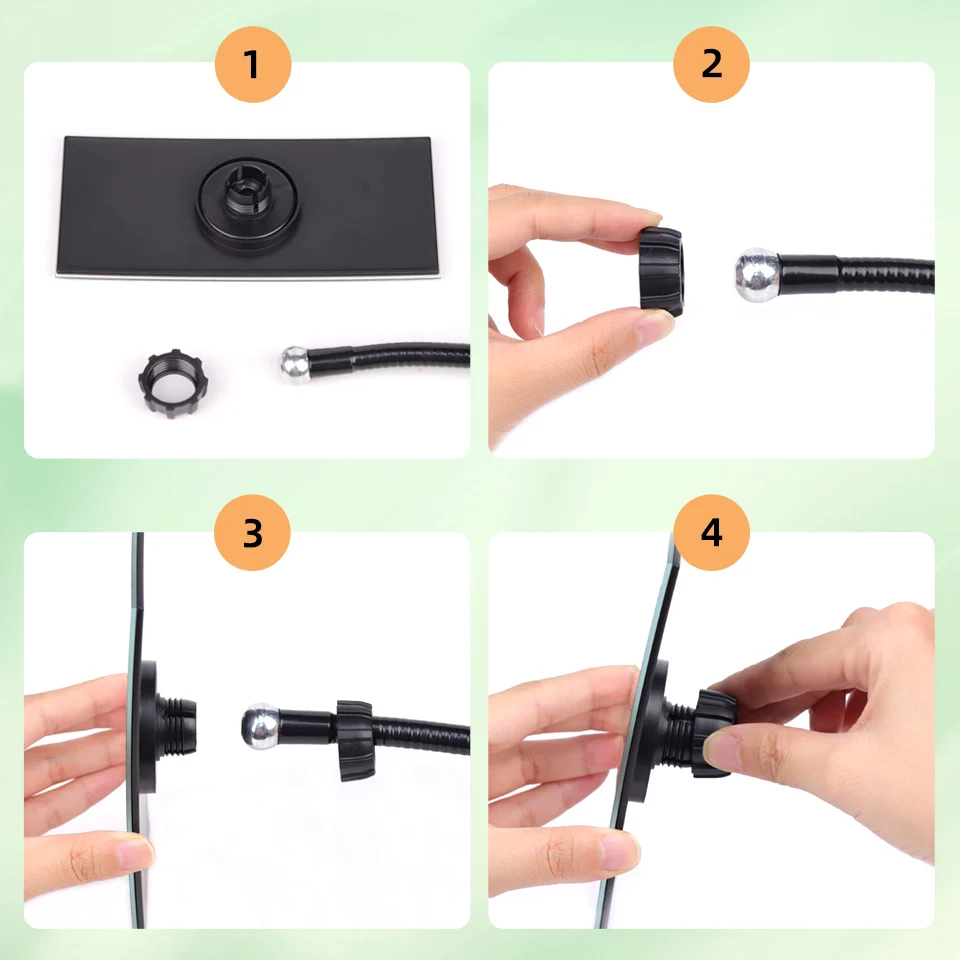 1

2

3

4