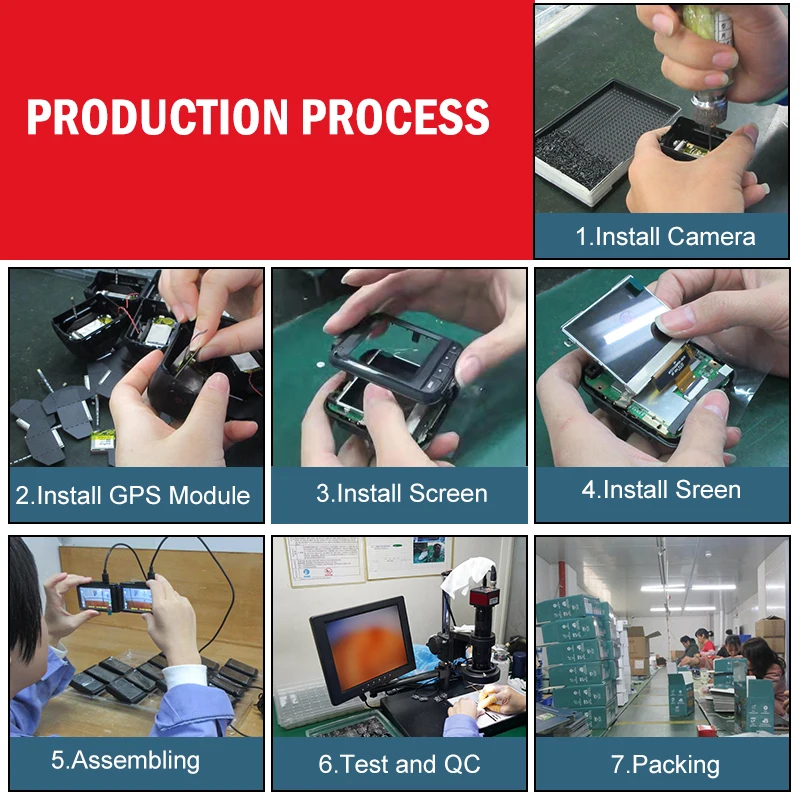 PRODUCTION PROCESS

1.Install Camera

2.Install GPS Module

3.Install Screen

4.Install Sreen

5.Assembling

6.Test and QC

7.Packing