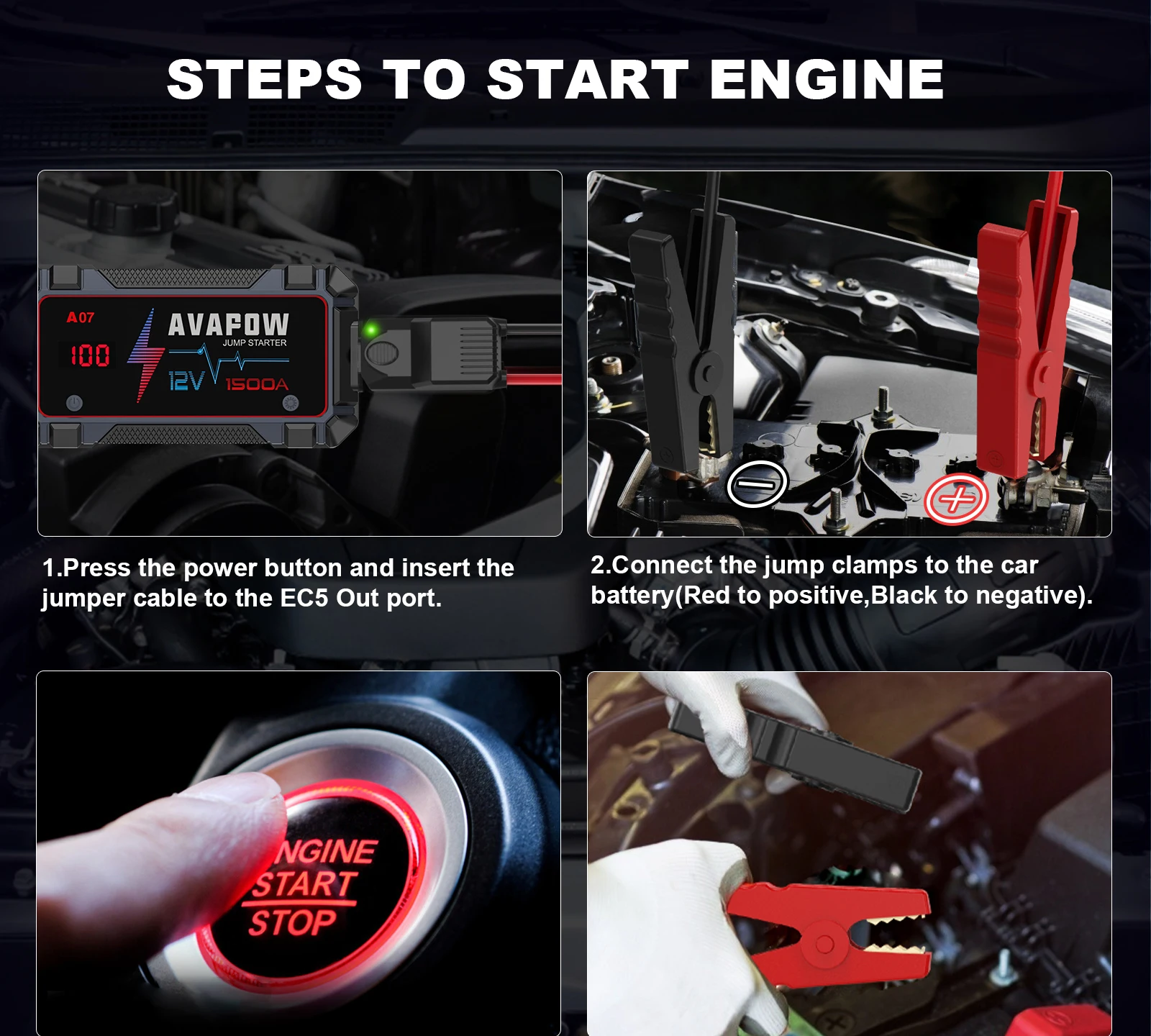 STEPS TO START ENGINE

A07
100
AVAPOW
JUMP STARTER
12V
1500A

1.Press the power button and insert the jumper cable to the EC5 Out port.

2.Connect the jump clamps to the car battery(Red to positive,Black to negative).

NGINE
START
STOP