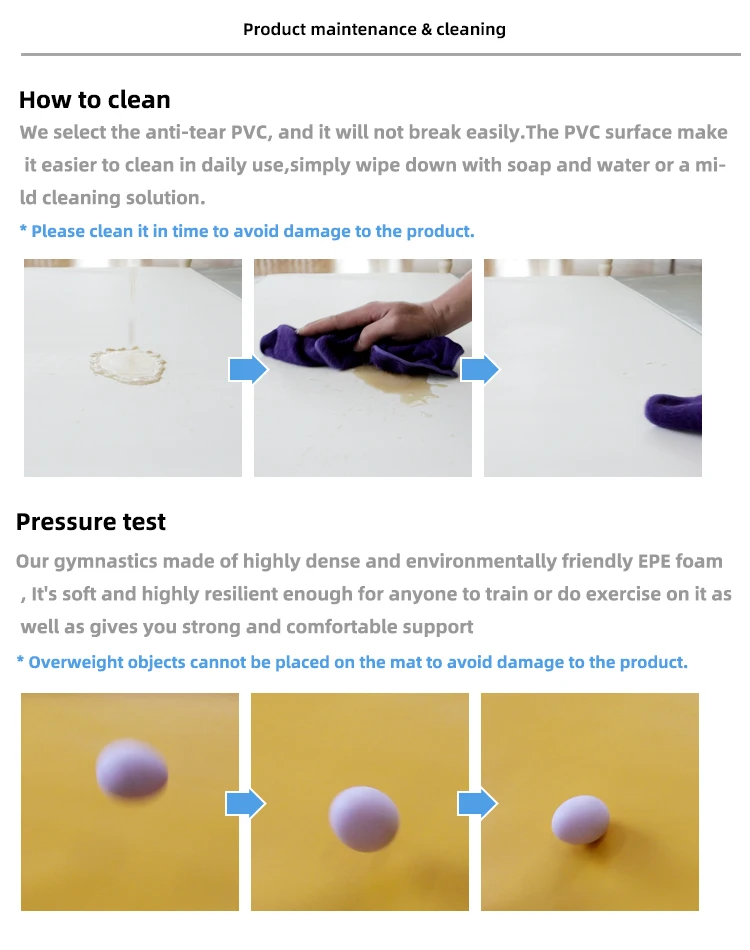 Product maintenance & cleaning

How to clean

We select the anti-tear PVC, and it will not break easily.The PVC surface make it easier to clean in daily use,simply wipe down with soap and water or a mild cleaning solution.

* Please clean it in time to avoid damage to the product.

Pressure test

Our gymnastics made of highly dense and environmentally friendly EPE foam , It's soft and highly resilient enough for anyone to train or do exercise on it as well as gives you strong and comfortable support

* Overweight objects cannot be placed on the mat to avoid damage to the product.