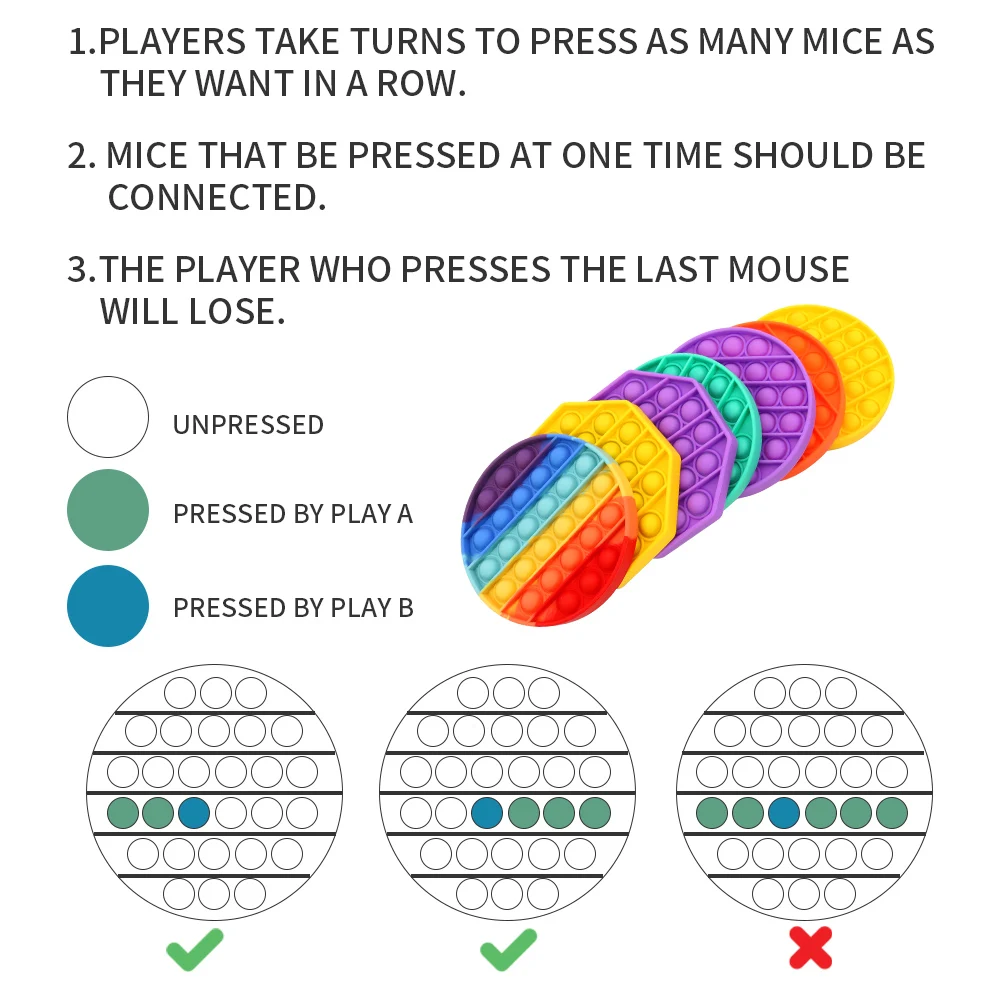 1.PLAYERS TAKE TURNS TO PRESS AS MANY MICE AS THEY WANT IN A ROW.

2. MICE THAT BE PRESSED AT ONE TIME SHOULD BE CONNECTED.

3.THE PLAYER WHO PRESSES THE LAST MOUSE WILL LOSE.

UNPRESSED

PRESSED BY PLAY A

PRESSED BY PLAY B