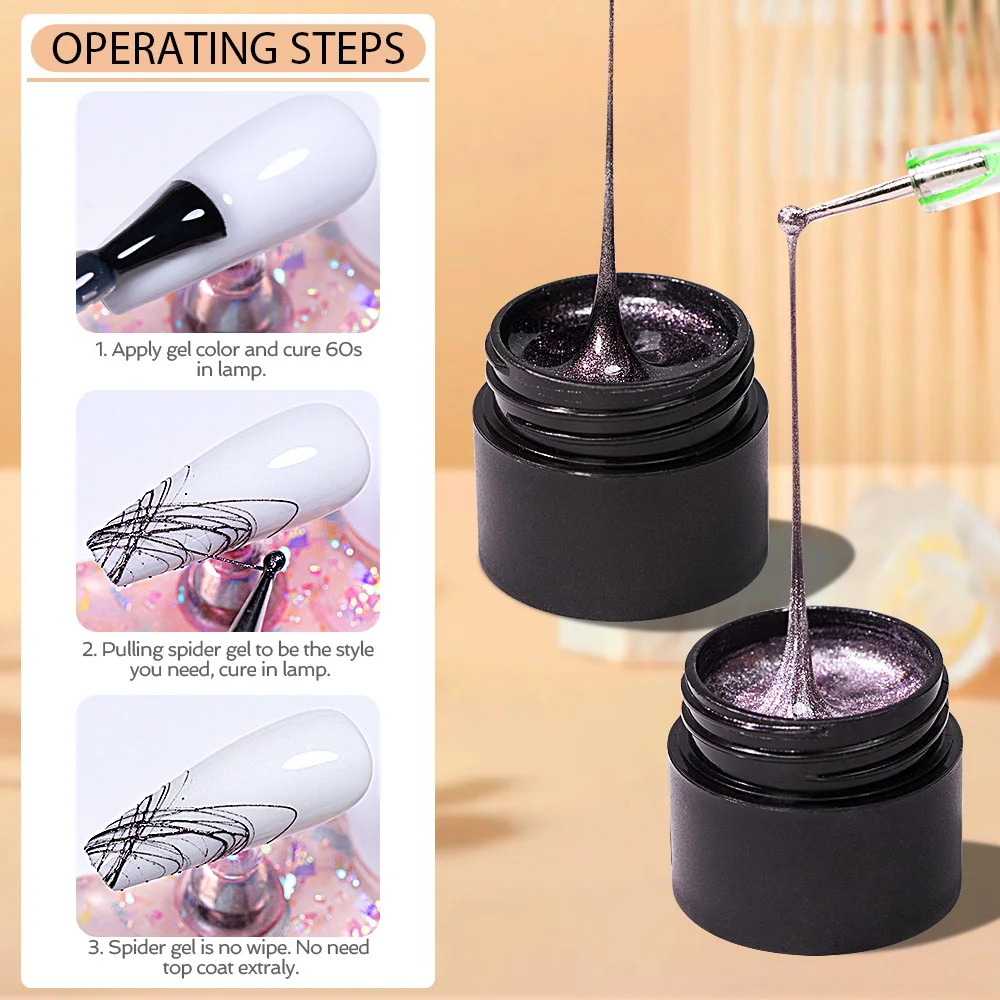 OPERATING STEPS

1. Apply gel color and cure 60s in lamp.

2. Pulling spider gel to be the style you need, cure in lamp.

3. Spider gel is no wipe. No need top coat extraly.