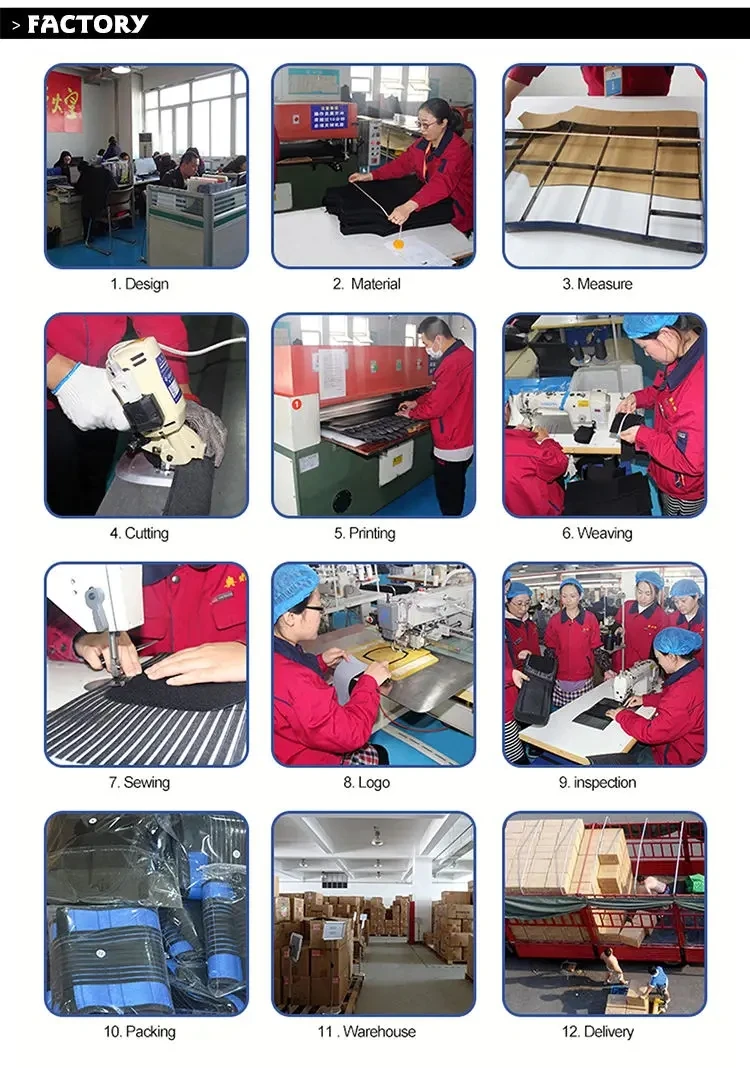 > FACTORY

1. Design

2. Material

3. Measure

4. Cutting

5. Printing

6. Weaving

7. Sewing

8. Logo

9. inspection

10. Packing

11 . Warehouse

12. Delivery