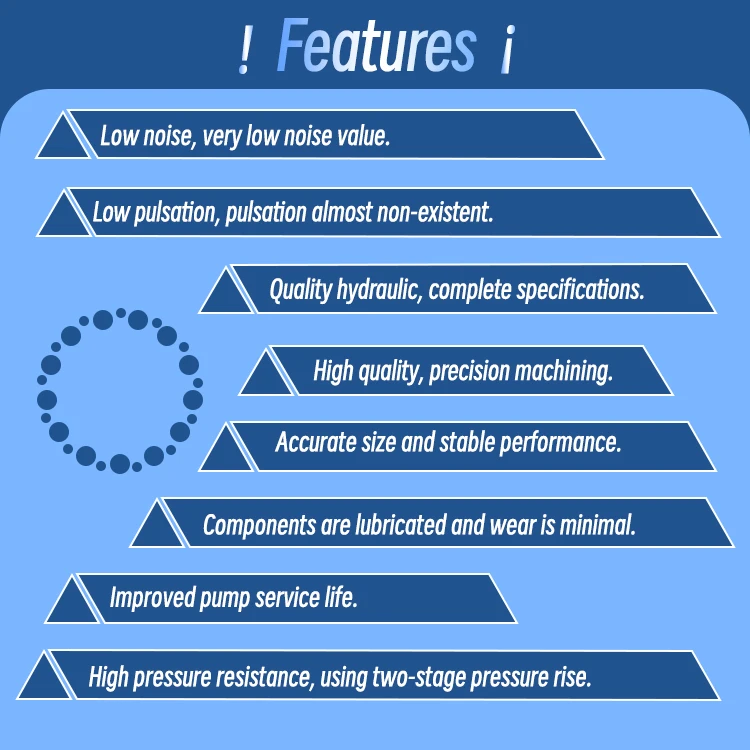 ! Features ¡

Low noise, very low noise value.

Low pulsation, pulsation almost non-existent.

Quality hydraulic, complete specifications.

High quality, precision machining.

Accurate size and stable performance.

Components are lubricated and wear is minimal.

Improved pump service life.

High pressure resistance, using two-stage pressure rise.