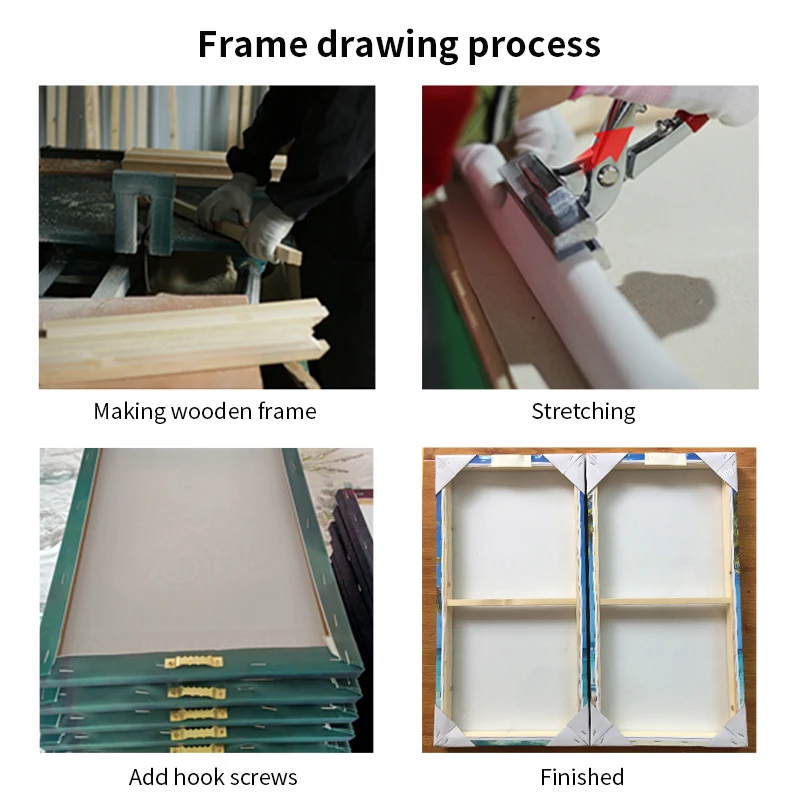 Frame drawing process

Making wooden frame

Stretching

Add hook screws

Finished