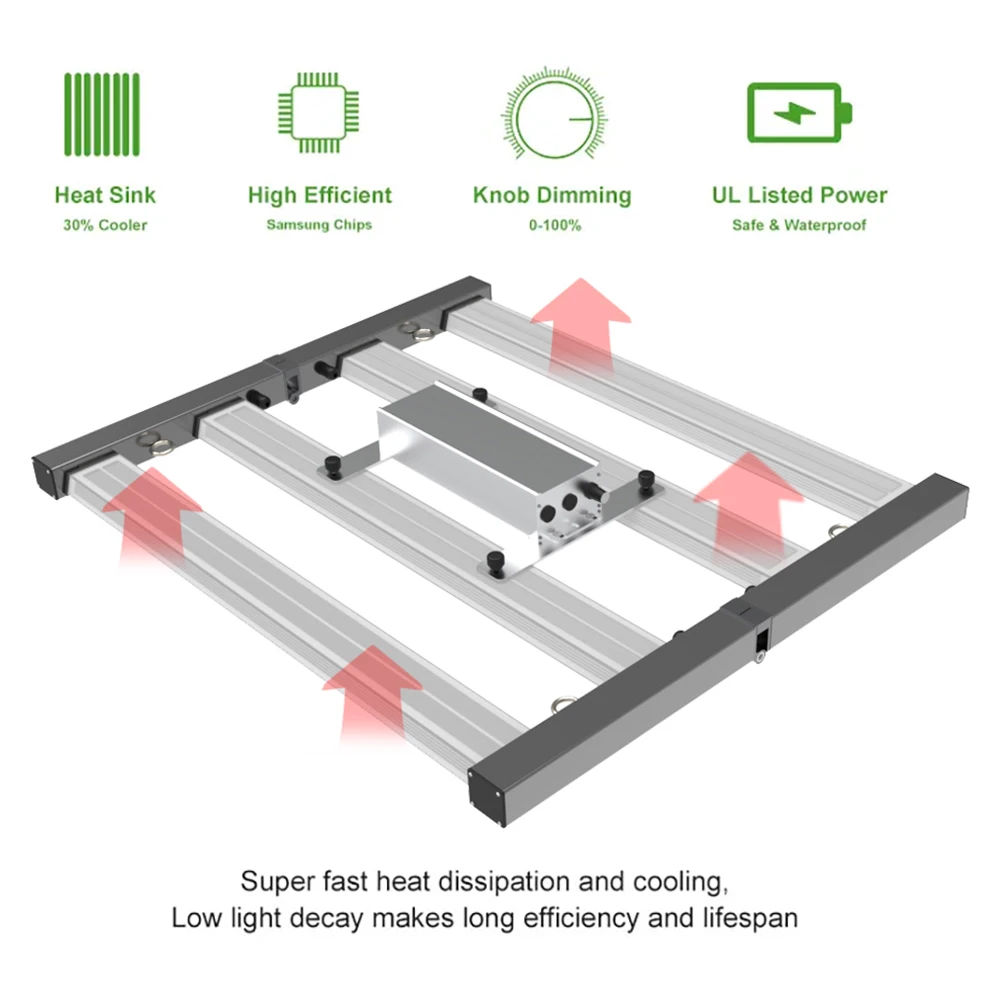 Heat Sink
30% Cooler

High Efficient
Samsung Chips

Knob Dimming
0-100%

UL Listed Power
Safe & Waterproof

Super fast heat dissipation and cooling,
Low light decay makes long efficiency and lifespan