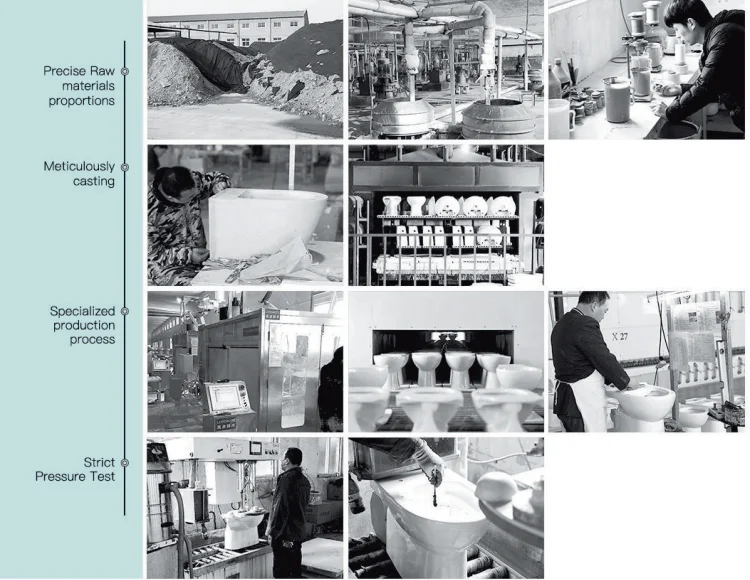 Precise Raw materials proportions

Meticulously casting

Specialized production process

Strict Pressure Test

X 27