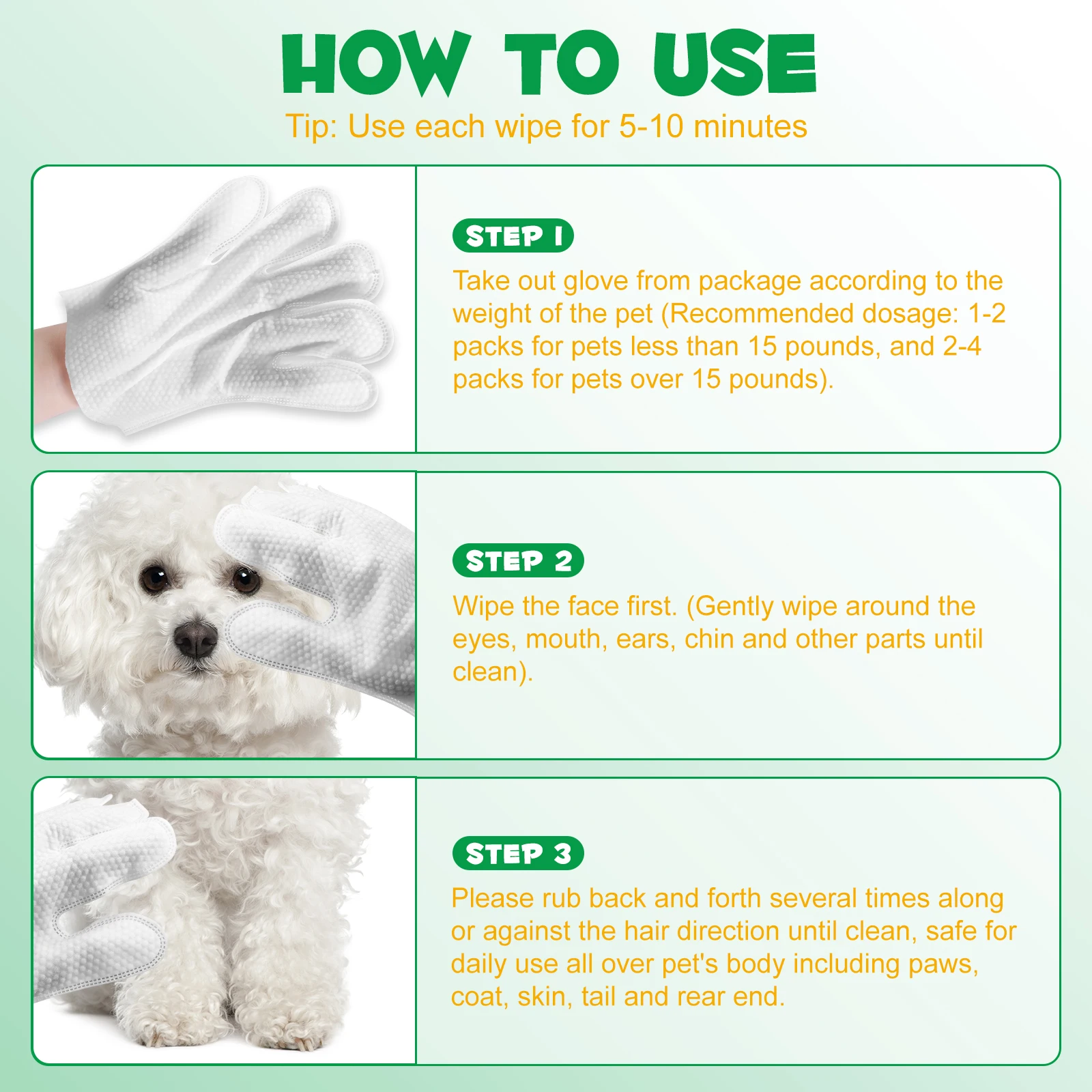 HOW TO USE

Tip: Use each wipe for 5-10 minutes

STEP 1

Take out glove from package according to the weight of the pet (Recommended dosage: 1-2 packs for pets less than 15 pounds, and 2-4 packs for pets over 15 pounds).

STEP 2

Wipe the face first. (Gently wipe around the eyes, mouth, ears, chin and other parts until clean).

STEP 3

Please rub back and forth several times along or against the hair direction until clean, safe for daily use all over pet's body including paws, coat, skin, tail and rear end.