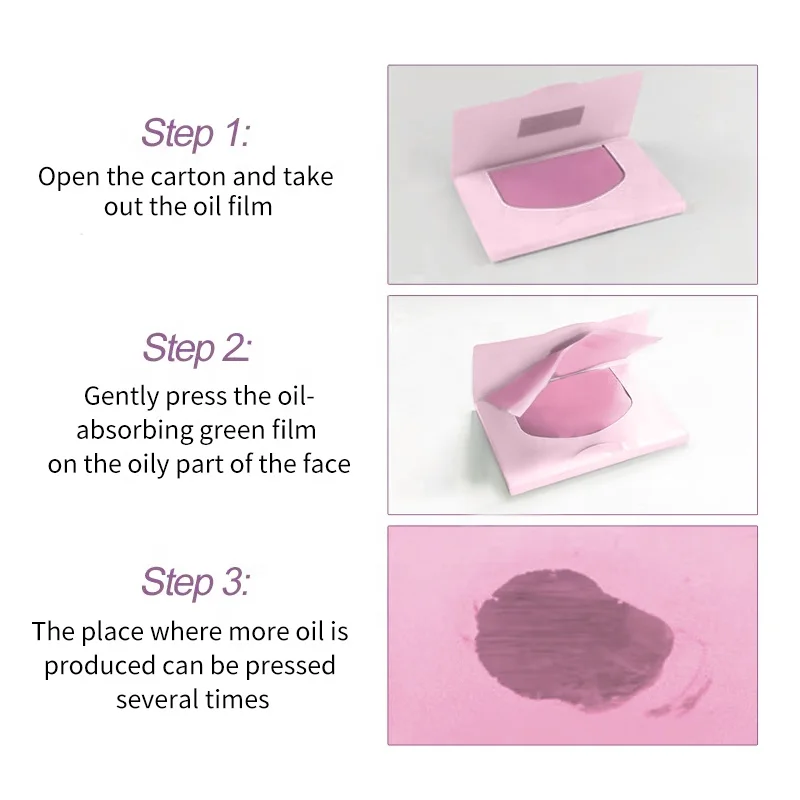 Step 1:
Open the carton and take out the oil film

Step 2:
Gently press the oil-absorbing green film on the oily part of the face

Step 3:
The place where more oil is produced can be pressed several times