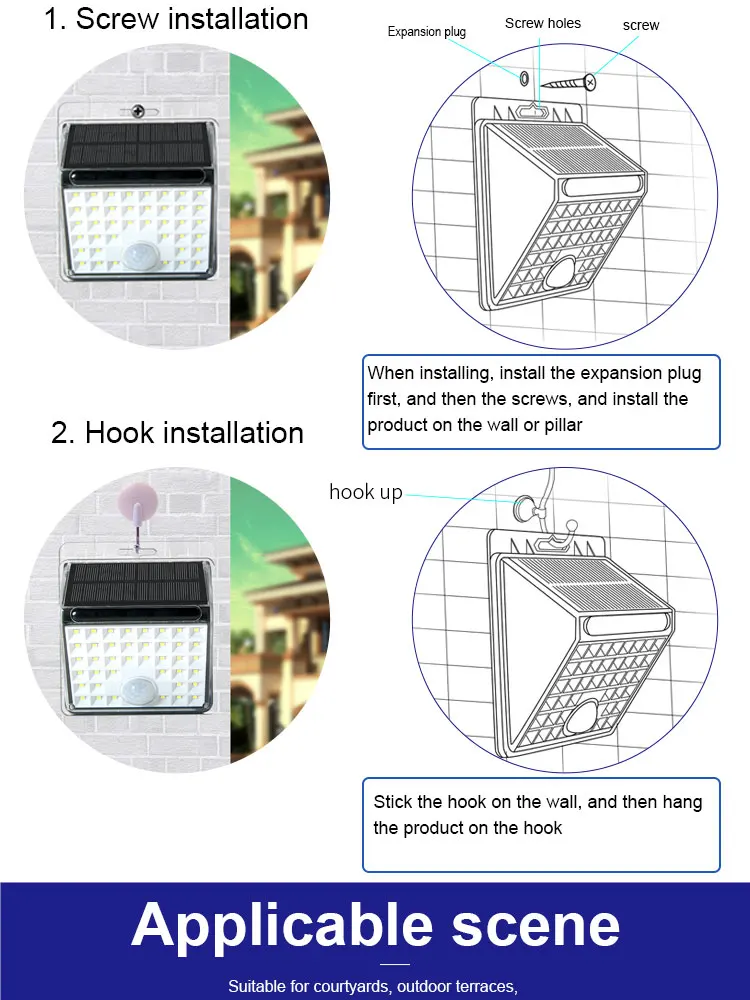 1. Screw installation

Expansion plug
Screw holes
screw

When installing, install the expansion plug first, and then the screws, and install the product on the wall or pillar

2. Hook installation

hook up

Stick the hook on the wall, and then hang the product on the hook

Applicable scene

Suitable for courtyards, outdoor terraces,