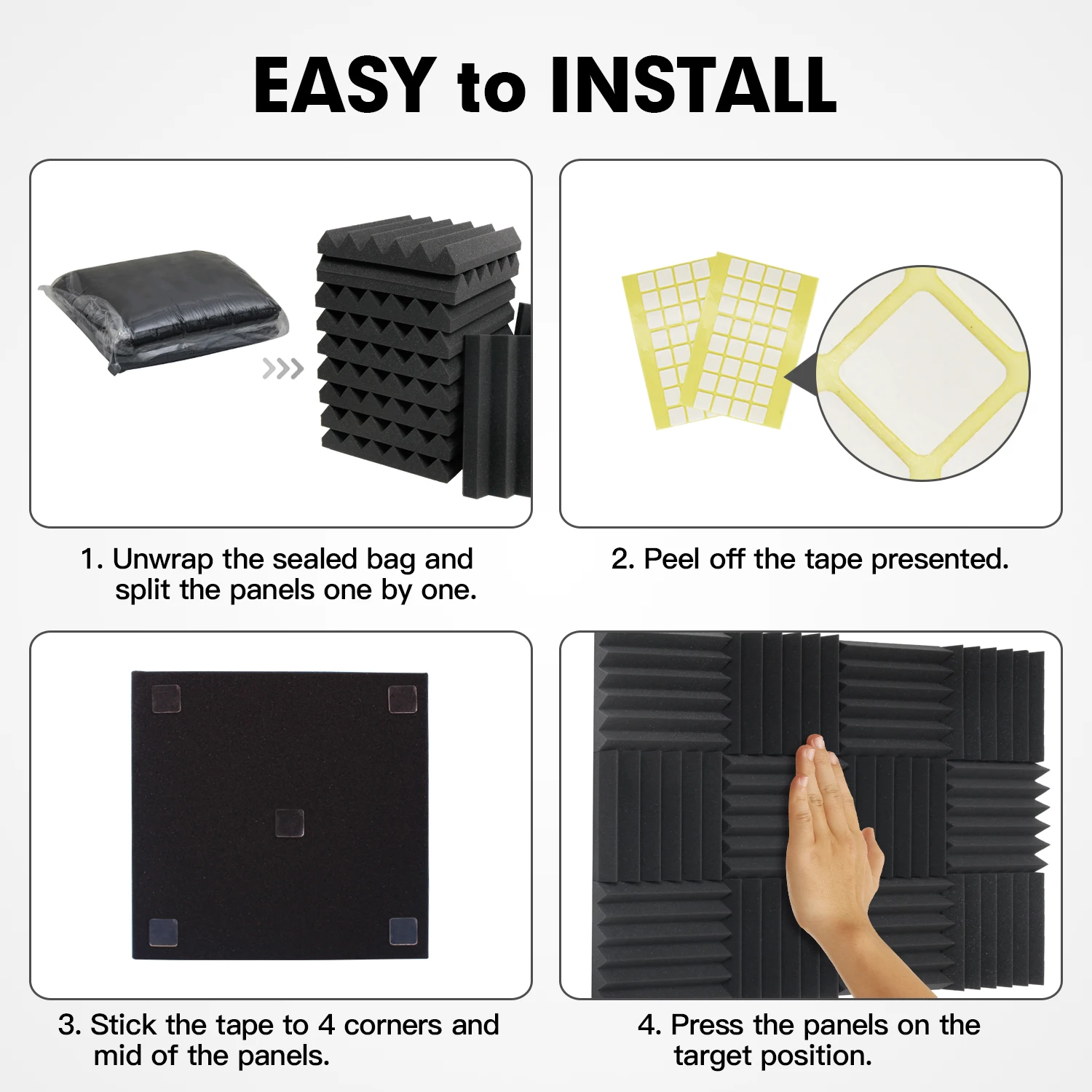 EASY to INSTALL

1. Unwrap the sealed bag and split the panels one by one.

2. Peel off the tape presented.

3. Stick the tape to 4 corners and mid of the panels.

4. Press the panels on the target position.