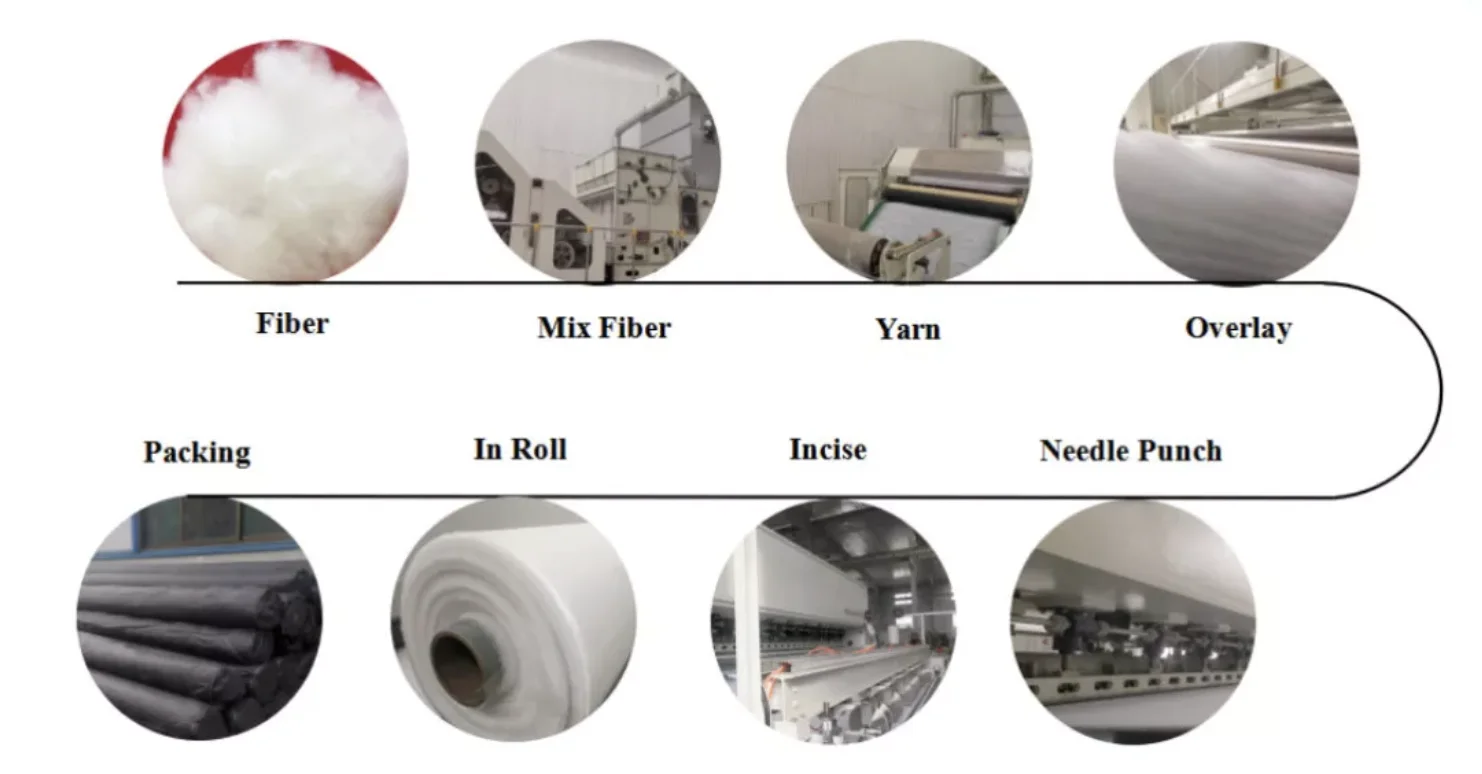 Fiber
Mix Fiber
Yarn
Overlay

Packing
In Roll
Incise
Needle Punch