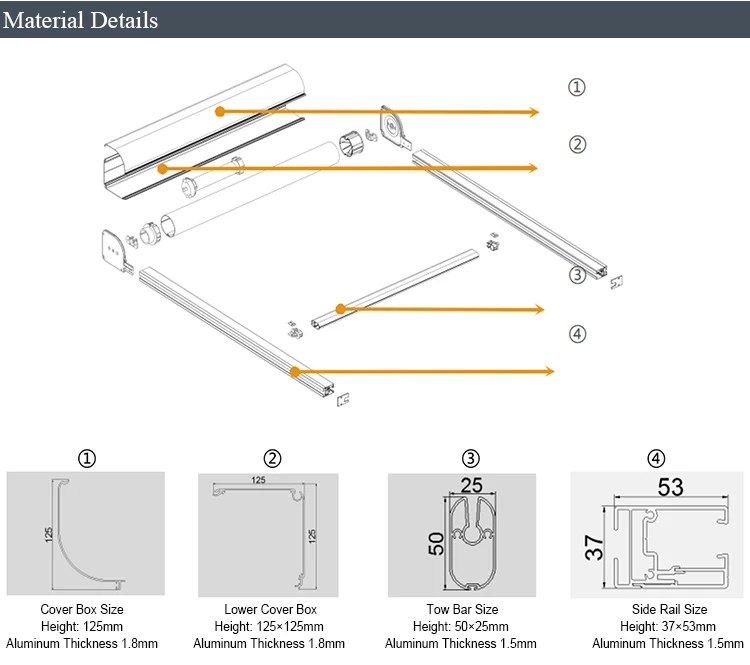 Material Details

①

②

③

④

①

125

Cover Box Size
Height: 125mm
Aluminum Thickness 1.8mm

②

125

125

Lower Cover Box
Height: 125×125mm
Aluminum Thickness 1.8mm

③

25

50

Tow Bar Size
Height: 50×25mm
Aluminum Thickness 1.5mm

④

53

37

Side Rail Size
Height: 37×53mm
Aluminum Thickness 1.5mm