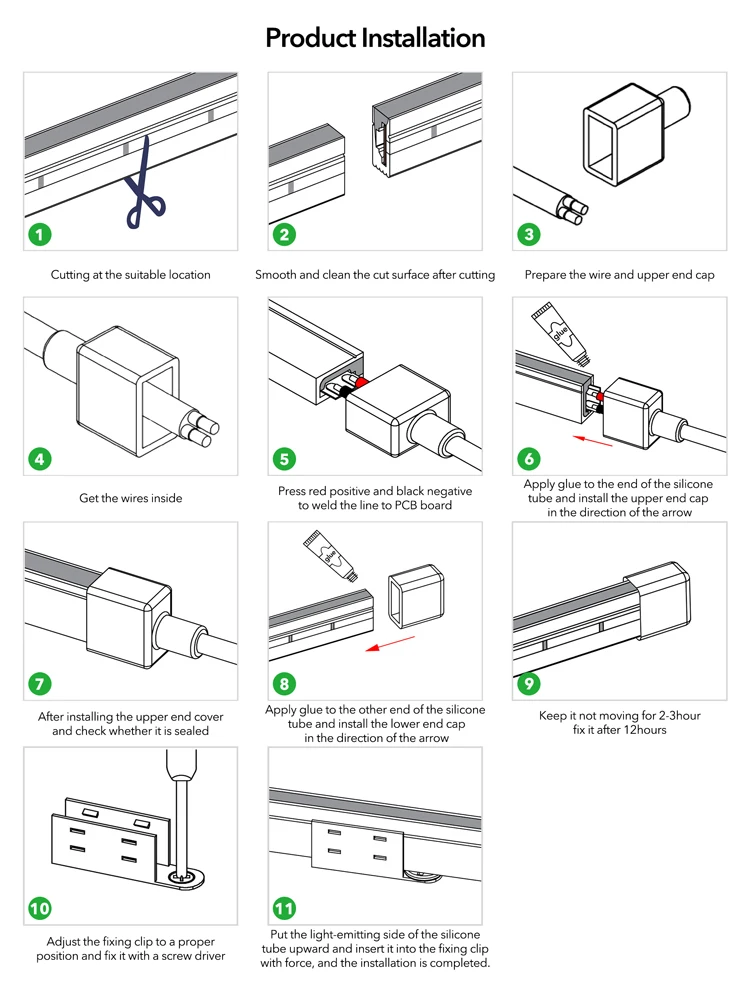 Product Installation

1
Cutting at the suitable location

2
Smooth and clean the cut surface after cutting

3
Prepare the wire and upper end cap

4
Get the wires inside

5
Press red positive and black negative to weld the line to PCB board

glue
6
Apply glue to the end of the silicone tube and install the upper end cap in the direction of the arrow

7
After installing the upper end cover and check whether it is sealed

glue
8
Apply glue to the other end of the silicone tube and install the lower end cap in the direction of the arrow

9
Keep it not moving for 2-3hour fix it after 12hours

10
Adjust the fixing clip to a proper position and fix it with a screw driver

11
Put the light-emitting side of the silicone tube upward and insert it into the fixing clip with force, and the installation is completed.