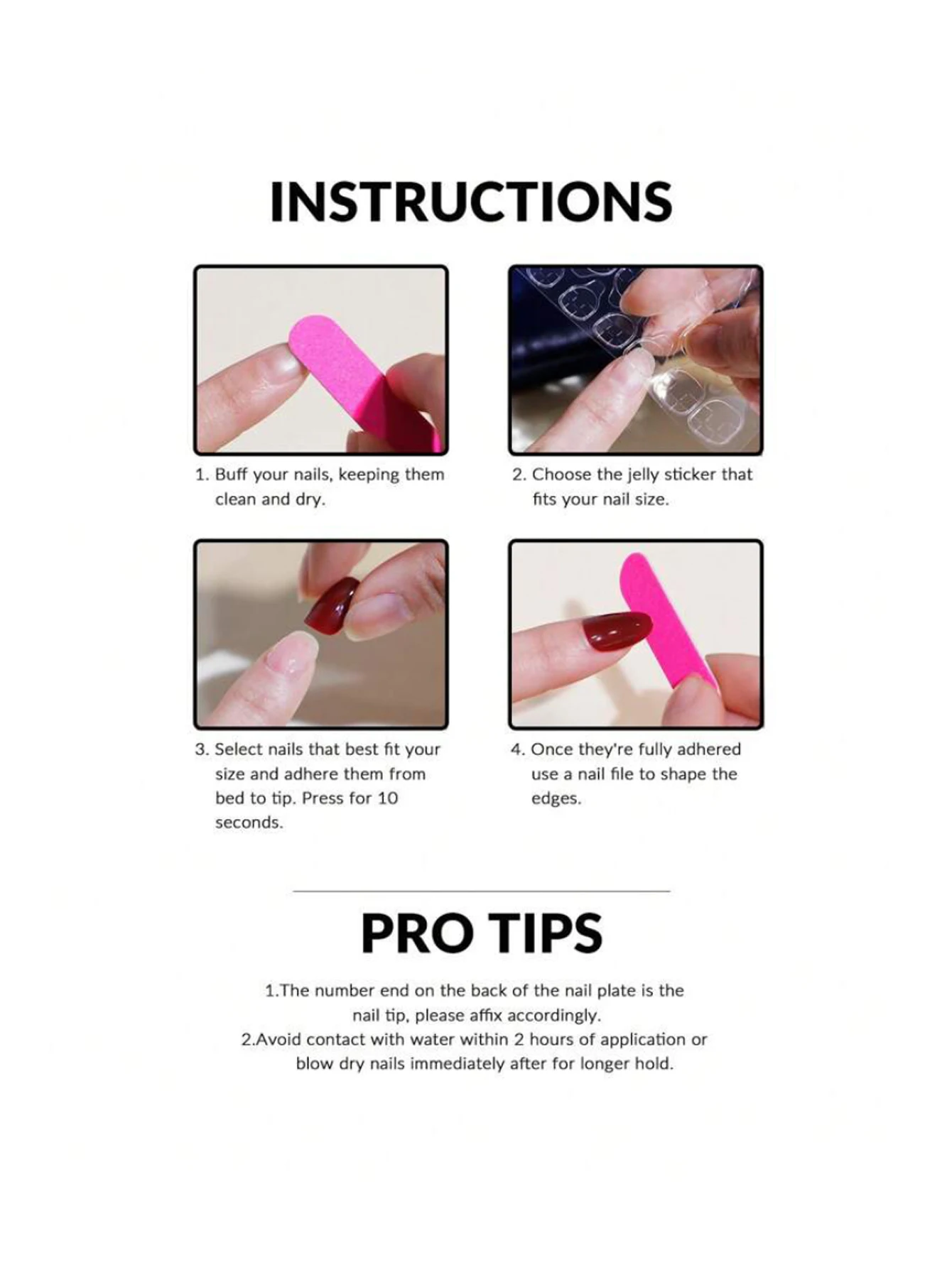 INSTRUCTIONS

1. Buff your nails, keeping them clean and dry.

2. Choose the jelly sticker that fits your nail size.

3. Select nails that best fit your size and adhere them from bed to tip. Press for 10 seconds.

4. Once they're fully adhered use a nail file to shape the edges.

PRO TIPS

1.The number end on the back of the nail plate is the nail tip, please affix accordingly.
2.Avoid contact with water within 2 hours of application or blow dry nails immediately after for longer hold.