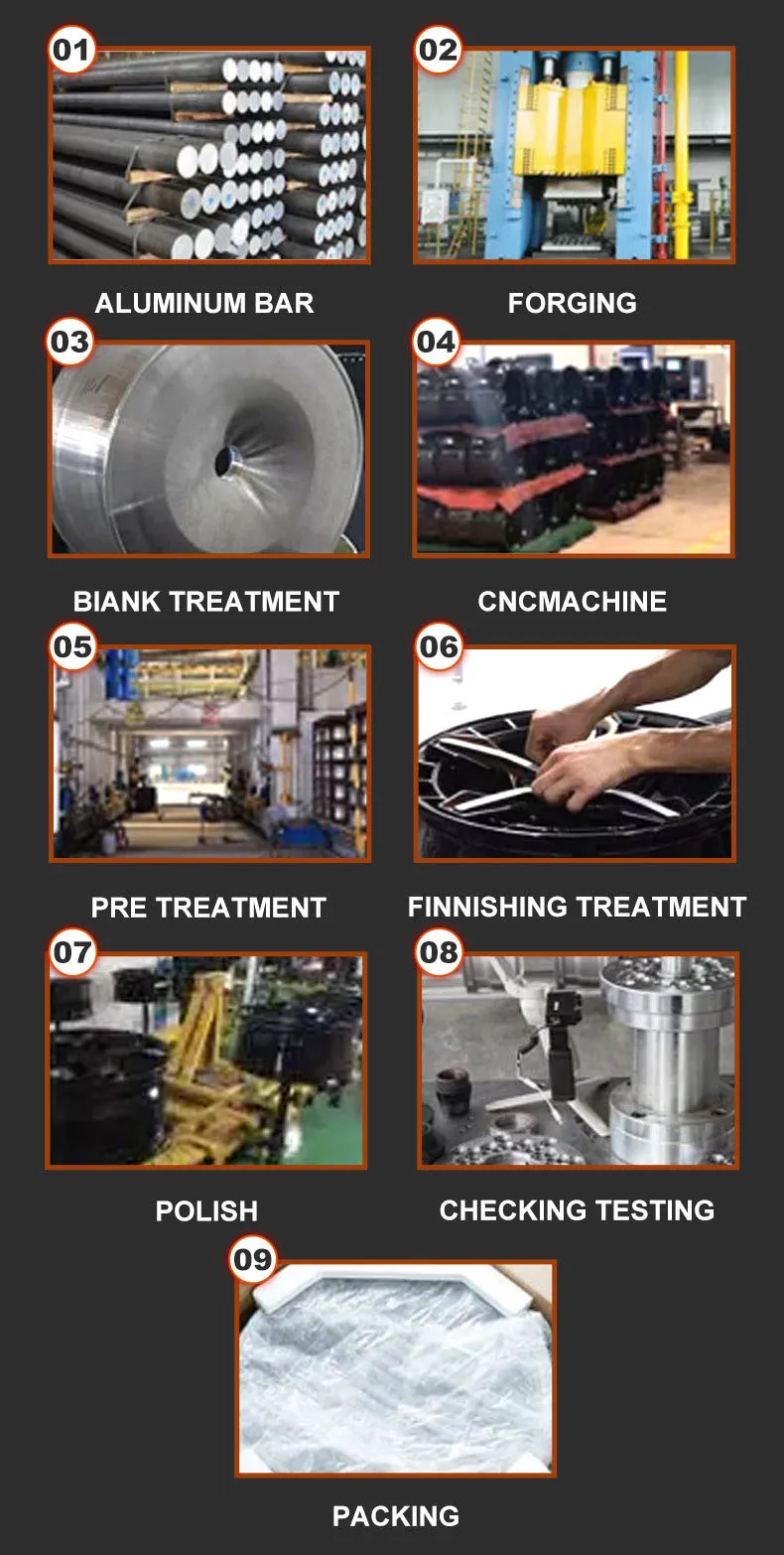 01
ALUMINUM BAR

02
FORGING

03
BIANK TREATMENT

04
CNCMACHINE

05
PRE TREATMENT

06
FINNISHING TREATMENT

07
POLISH

08
CHECKING TESTING

09
PACKING