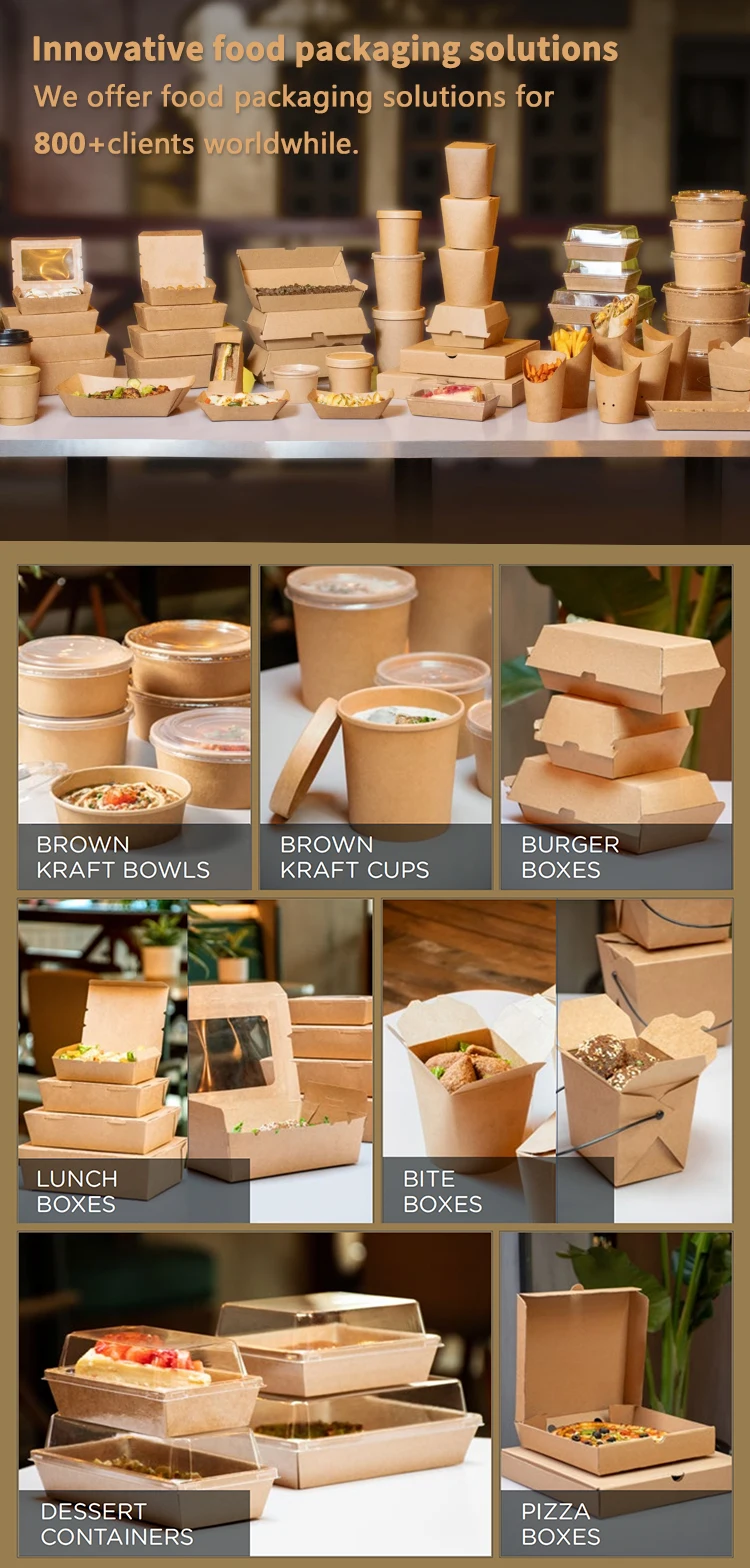 Innovative food packaging solutions
We offer food packaging solutions for 800+clients worldwhile.

BROWN KRAFT BOWLS

BROWN KRAFT CUPS

BURGER BOXES

LUNCH BOXES

BITE BOXES

DESSERT CONTAINERS

PIZZA BOXES