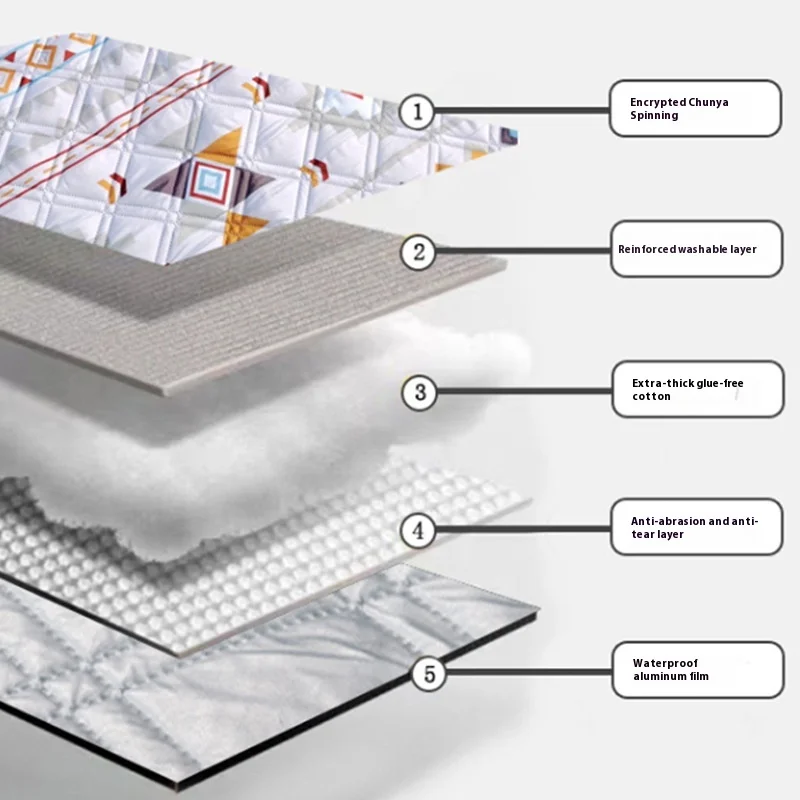 1
Encrypted Chunya Spinning

2
Reinforced washable layer

3
Extra-thick glue-free cotton

4
Anti-abrasion and anti-tear layer

5
Waterproof aluminum film