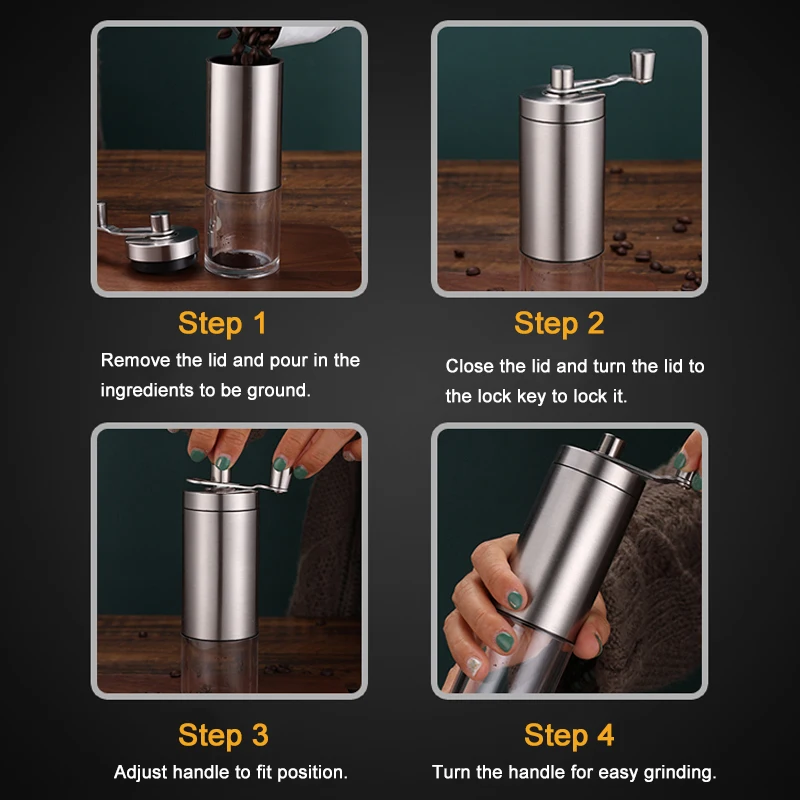 Step 1

Remove the lid and pour in the ingredients to be ground.

Step 2

Close the lid and turn the lid to the lock key to lock it.

Step 3

Adjust handle to fit position.

Step 4

Turn the handle for easy grinding.